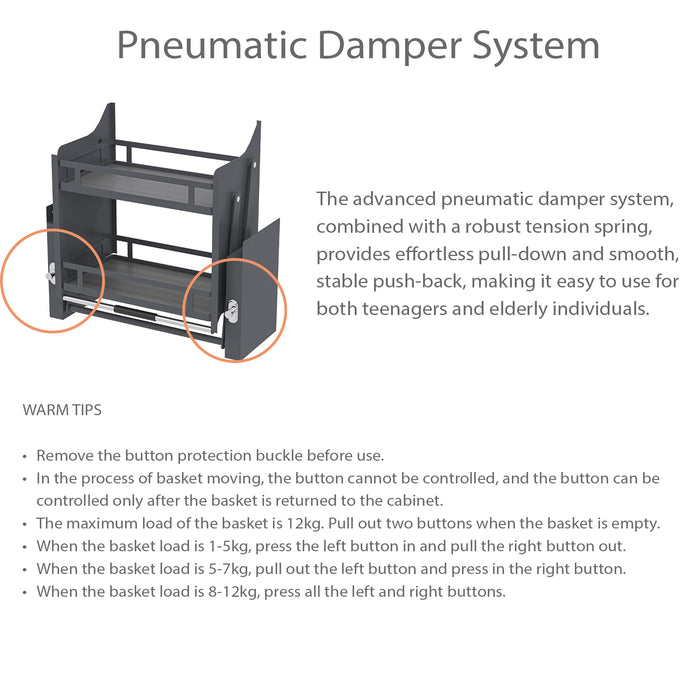 Pneumatic Damper System

The advanced pneumatic damper system, combined with a robust tension spring, provides effortless pull-down and smooth, stable push-back, making it easy to use for both teenagers and elderly individuals.

WARM TIPS

• Remove the button protection buckle before use.
• In the process of basket moving, the button cannot be controlled, and the button can be controlled only after the basket is returned to the cabinet.
• The maximum load of the basket is 12kg. Pull out two buttons when the basket is empty.
• When the basket load is 1-5kg, press the left button in and pull the right button out.
• When the basket load is 5-7kg, pull out the left button and press in the right button.
• When the basket load is 8-12kg, press all the left and right buttons.