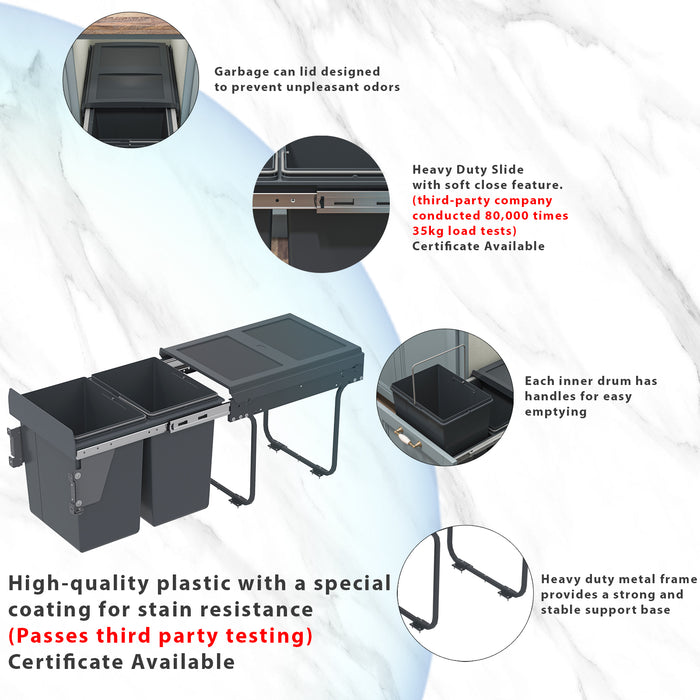 Garbage can lid designed to prevent unpleasant odors

Heavy Duty Slide with soft close feature. (third-party company conducted 80,000 times 35kg load tests) Certificate Available

Each inner drum has handles for easy emptying

Heavy duty metal frame provides a strong and stable support base

High-quality plastic with a special coating for stain resistance (Passes third party testing) Certificate Available