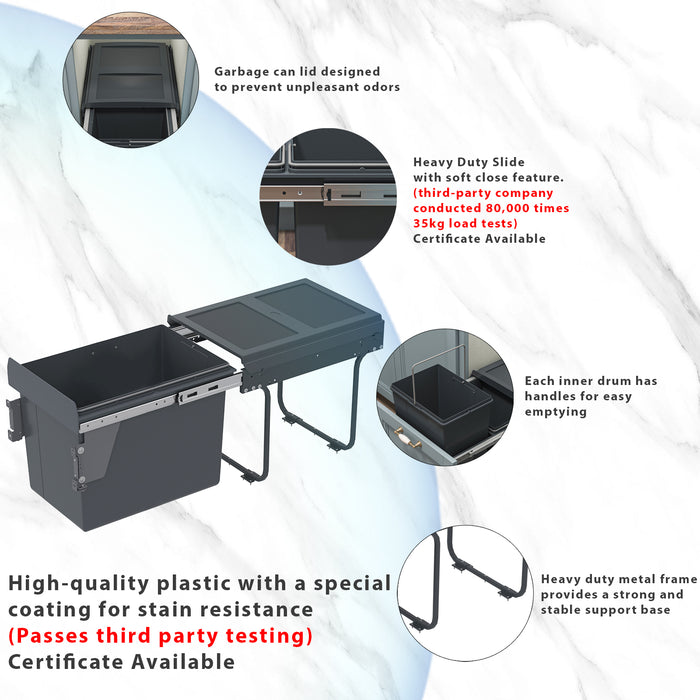 Garbage can lid designed to prevent unpleasant odors

Heavy Duty Slide with soft close feature. (third-party company conducted 80,000 times 35kg load tests) Certificate Available

Each inner drum has handles for easy emptying

Heavy duty metal frame provides a strong and stable support base

High-quality plastic with a special coating for stain resistance (Passes third party testing) Certificate Available