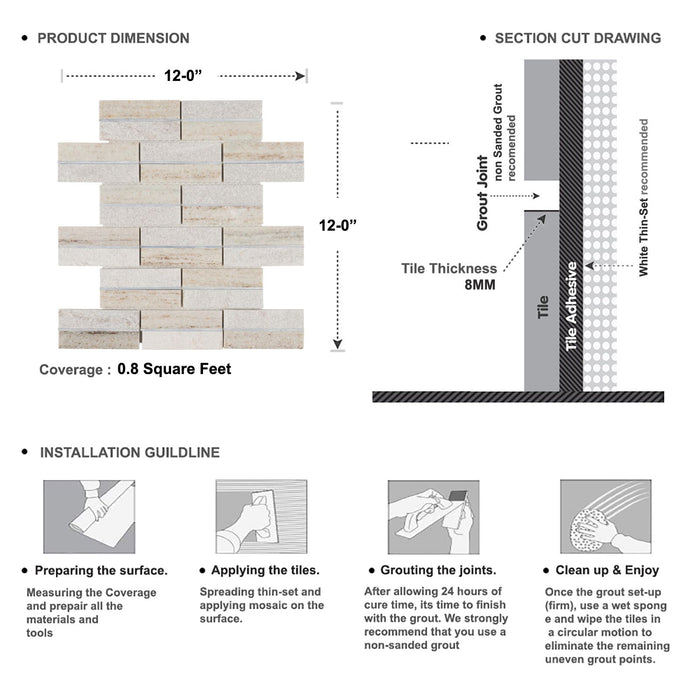 • PRODUCT DIMENSION

12-0”

12-0”

Coverage : 0.8 Square Feet

• SECTION CUT DRAWING

Grout Joint
non Sanded Grout recomended

Tile Thickness
8MM

Tile

Tile Adhesive

White Thin-Set recommended

• INSTALLATION GUILDLINE

• Preparing the surface.

Measuring the Coverage and prepair all the materials and tools

• Applying the tiles.

Spreading thin-set and applying mosaic on the surface.

• Grouting the joints.

After allowing 24 hours of cure time, its time to finish with the grout. We strongly recommend that you use a non-sanded grout

• Clean up & Enjoy

Once the grout set-up (firm), use a wet spong e and wipe the tiles in a circular motion to eliminate the remaining uneven grout points.