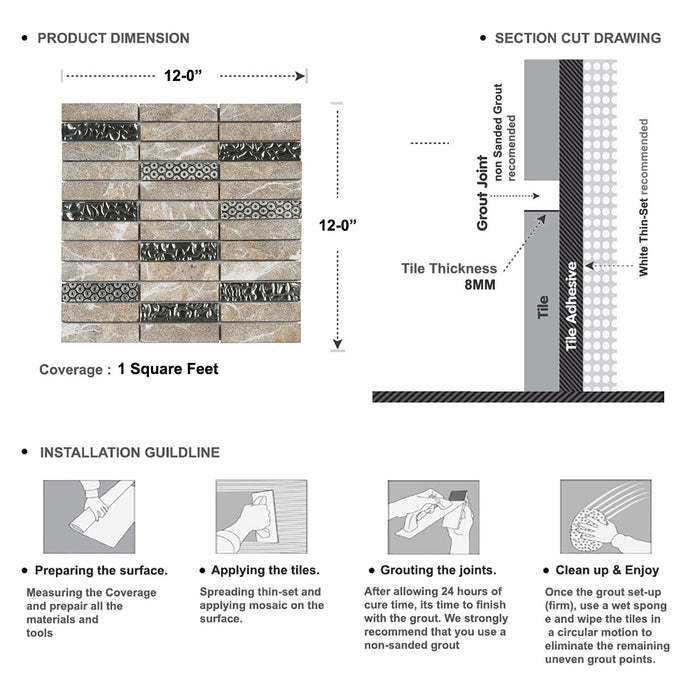 • PRODUCT DIMENSION

12-0"

12-0"

Coverage : 1 Square Feet

• SECTION CUT DRAWING

Grout Joint
non Sanded Grout recomended

Tile Thickness
8MM

Tile

Tile Adhesive

White Thin-Set recommended

• INSTALLATION GUILDLINE

• Preparing the surface.

Measuring the Coverage and prepair all the materials and tools

• Applying the tiles.

Spreading thin-set and applying mosaic on the surface.

• Grouting the joints.

After allowing 24 hours of cure time, its time to finish with the grout. We strongly recommend that you use a non-sanded grout

• Clean up & Enjoy

Once the grout set-up (firm), use a wet spong e and wipe the tiles in a circular motion to eliminate the remaining uneven grout points.