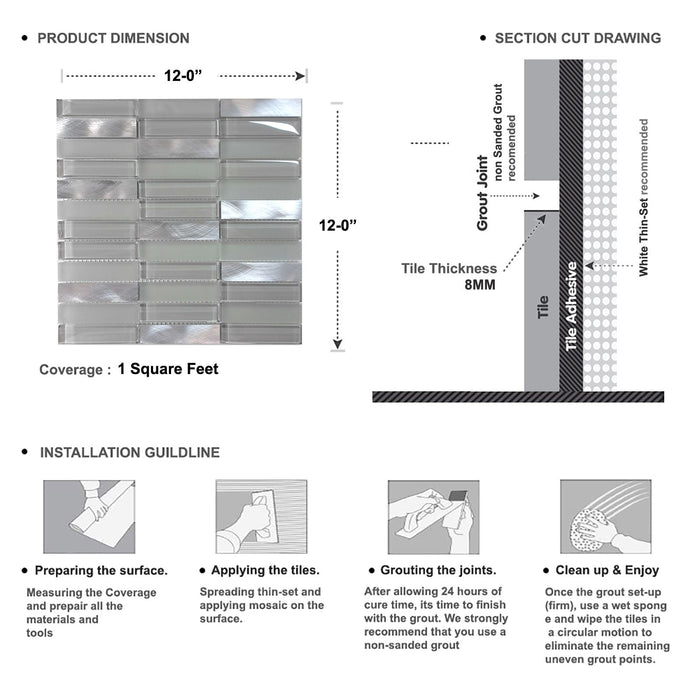 • PRODUCT DIMENSION

12-0"

12-0"

Coverage : 1 Square Feet

• SECTION CUT DRAWING

Grout Joint
non Sanded Grout recomended

Tile Thickness
8MM

Tile

Tile Adhesive

White Thin-Set recommended

• INSTALLATION GUILDLINE

• Preparing the surface.

Measuring the Coverage and prepair all the materials and tools

• Applying the tiles.

Spreading thin-set and applying mosaic on the surface.

• Grouting the joints.

After allowing 24 hours of cure time, its time to finish with the grout. We strongly recommend that you use a non-sanded grout

• Clean up & Enjoy

Once the grout set-up (firm), use a wet spong e and wipe the tiles in a circular motion to eliminate the remaining uneven grout points.