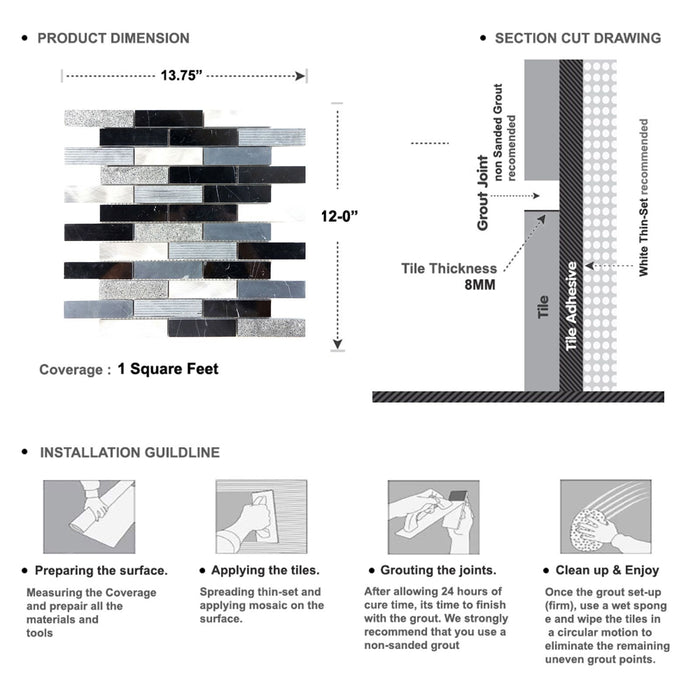 • PRODUCT DIMENSION

13.75”

12-0”

Coverage : 1 Square Feet

• SECTION CUT DRAWING

Grout Joint
non Sanded Grout recomended

Tile Thickness
8MM

Tile

Tile Adhesive

White Thin-Set recommended

• INSTALLATION GUILDLINE

• Preparing the surface.

Measuring the Coverage and prepair all the materials and tools

• Applying the tiles.

Spreading thin-set and applying mosaic on the surface.

• Grouting the joints.

After allowing 24 hours of cure time, its time to finish with the grout. We strongly recommend that you use a non-sanded grout

• Clean up & Enjoy

Once the grout set-up (firm), use a wet spong e and wipe the tiles in a circular motion to eliminate the remaining uneven grout points.