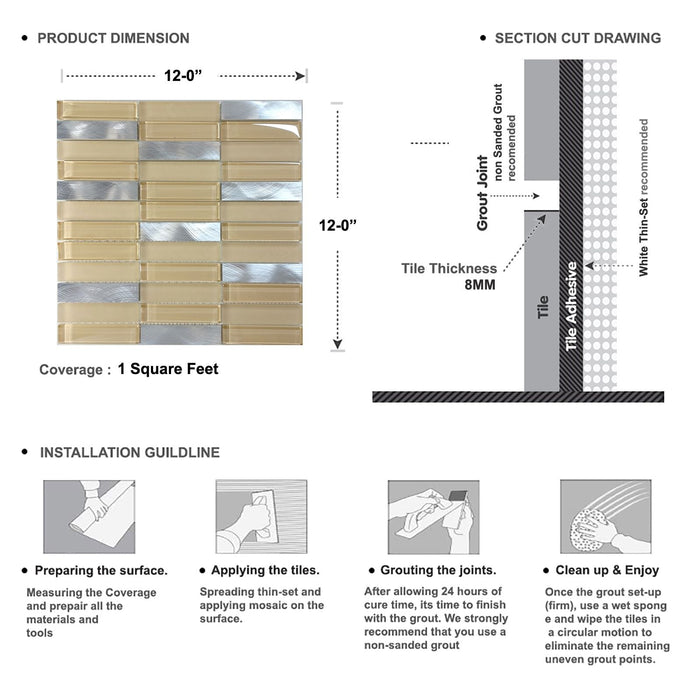 • PRODUCT DIMENSION

12-0"

12-0"

Coverage : 1 Square Feet

• SECTION CUT DRAWING

Grout Joint
non Sanded Grout recomended

Tile Thickness
8MM

Tile

Tile Adhesive

White Thin-Set recommended

• INSTALLATION GUILDLINE

• Preparing the surface.

Measuring the Coverage and prepair all the materials and tools

• Applying the tiles.

Spreading thin-set and applying mosaic on the surface.

• Grouting the joints.

After allowing 24 hours of cure time, its time to finish with the grout. We strongly recommend that you use a non-sanded grout

• Clean up & Enjoy

Once the grout set-up (firm), use a wet spong e and wipe the tiles in a circular motion to eliminate the remaining uneven grout points.