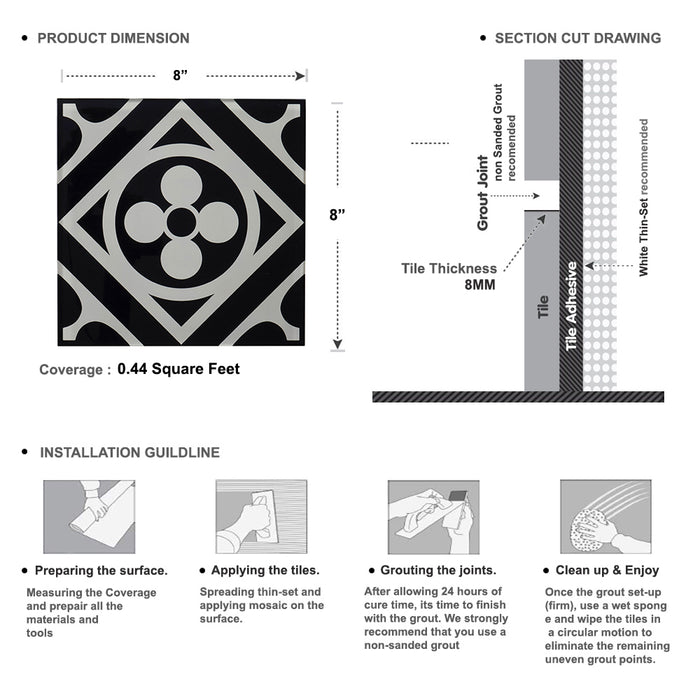 • PRODUCT DIMENSION

8”

8”

Coverage : 0.44 Square Feet

• SECTION CUT DRAWING

Grout Joint
non Sanded Grout recomended

Tile Thickness
8MM

Tile

Tile Adhesive

White Thin-Set recommended

• INSTALLATION GUILDLINE

• Preparing the surface.

Measuring the Coverage and prepair all the materials and tools

• Applying the tiles.

Spreading thin-set and applying mosaic on the surface.

• Grouting the joints.

After allowing 24 hours of cure time, its time to finish with the grout. We strongly recommend that you use a non-sanded grout

• Clean up & Enjoy

Once the grout set-up (firm), use a wet spong e and wipe the tiles in a circular motion to eliminate the remaining uneven grout points.