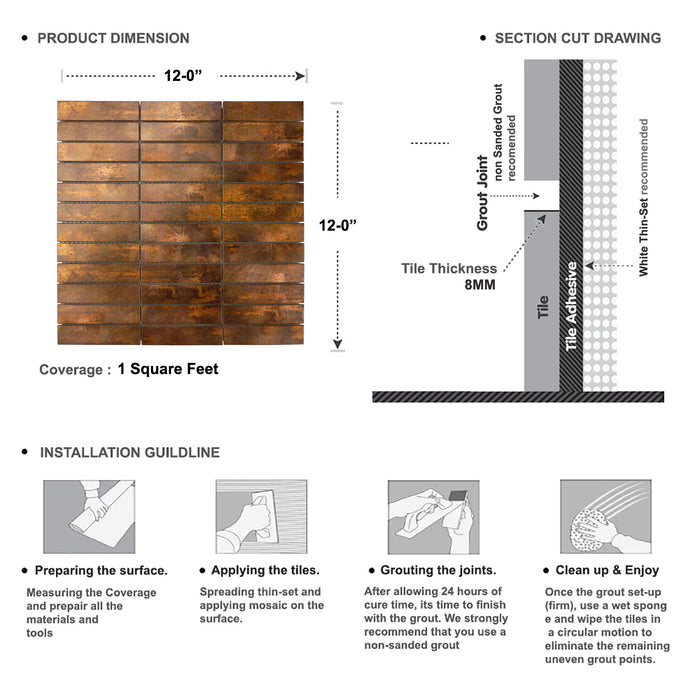 • PRODUCT DIMENSION

12-0”

12-0”

Coverage : 1 Square Feet

• SECTION CUT DRAWING

Grout Joint
non Sanded Grout recomended

Tile Thickness
8MM

Tile

Tile Adhesive

White Thin-Set recommended

• INSTALLATION GUILDLINE

• Preparing the surface.

Measuring the Coverage and prepair all the materials and tools

• Applying the tiles.

Spreading thin-set and applying mosaic on the surface.

• Grouting the joints.

After allowing 24 hours of cure time, its time to finish with the grout. We strongly recommend that you use a non-sanded grout

• Clean up & Enjoy

Once the grout set-up (firm), use a wet spong e and wipe the tiles in a circular motion to eliminate the remaining uneven grout points.