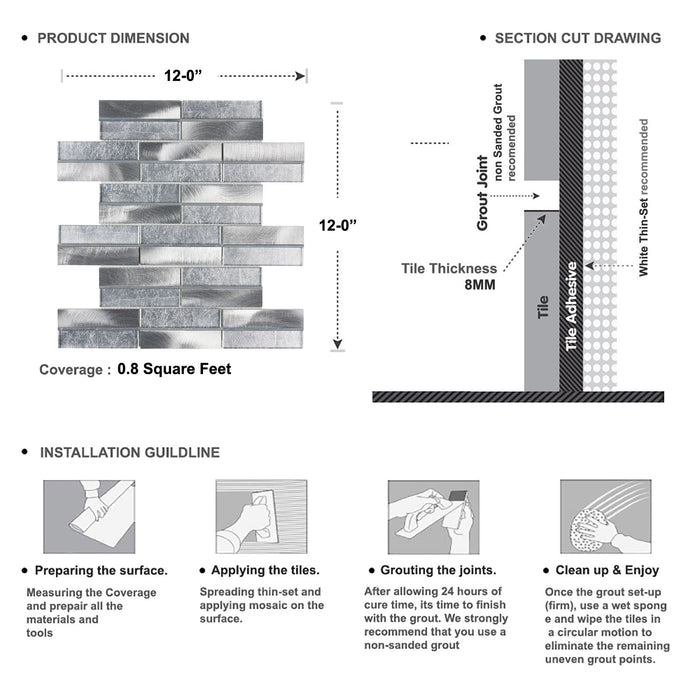 • PRODUCT DIMENSION

12-0”

12-0”

Coverage : 0.8 Square Feet

• SECTION CUT DRAWING

Grout Joint
non Sanded Grout recomended

Tile Thickness 8MM

Tile

Tile Adhesive

White Thin-Set recommended

• INSTALLATION GUILDLINE

• Preparing the surface.

Measuring the Coverage and prepair all the materials and tools

• Applying the tiles.

Spreading thin-set and applying mosaic on the surface.

• Grouting the joints.

After allowing 24 hours of cure time, its time to finish with the grout. We strongly recommend that you use a non-sanded grout

• Clean up & Enjoy

Once the grout set-up (firm), use a wet spong e and wipe the tiles in a circular motion to eliminate the remaining uneven grout points.