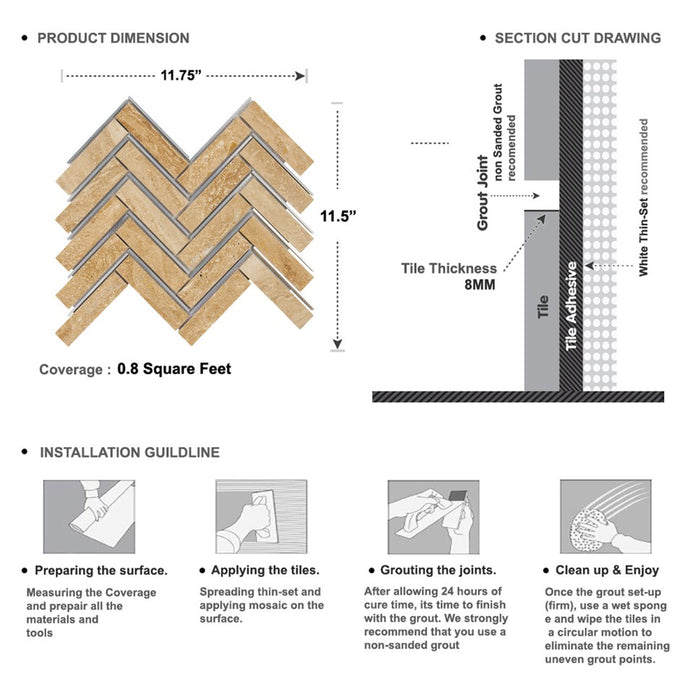 • PRODUCT DIMENSION

11.75”

11.5”

Coverage : 0.8 Square Feet

• SECTION CUT DRAWING

Grout Joint
non Sanded Grout
recomended

Tile Thickness
8MM

Tile

Tile Adhesive

White Thin-Set recommended

• INSTALLATION GUILDLINE

• Preparing the surface.

Measuring the Coverage and prepair all the materials and tools

• Applying the tiles.

Spreading thin-set and applying mosaic on the surface.

• Grouting the joints.

After allowing 24 hours of cure time, its time to finish with the grout. We strongly recommend that you use a non-sanded grout

• Clean up & Enjoy

Once the grout set-up (firm), use a wet spong e and wipe the tiles in a circular motion to eliminate the remaining uneven grout points.