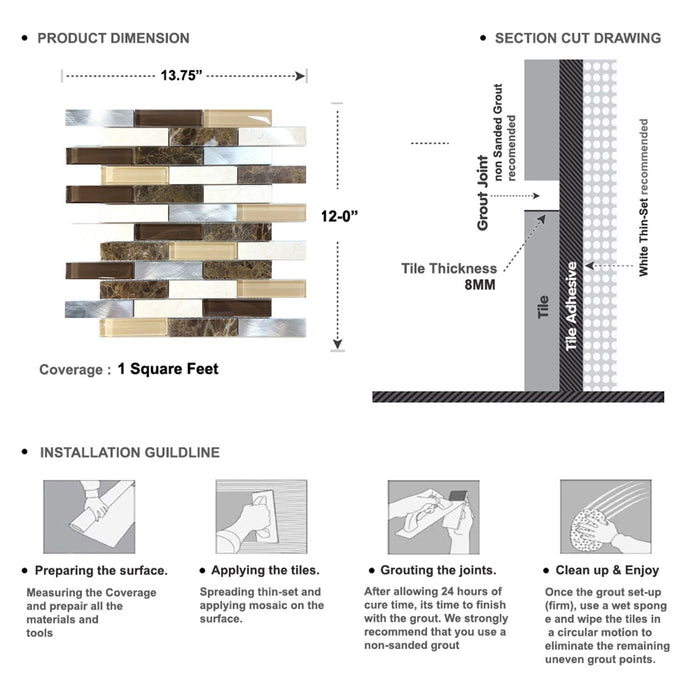 • PRODUCT DIMENSION

13.75”

12-0”

Coverage : 1 Square Feet

• SECTION CUT DRAWING

Grout Joint

non Sanded Grout recomended

Tile Thickness 8MM

Tile

Tile Adhesive

White Thin-Set recommended

• INSTALLATION GUILDLINE

• Preparing the surface.

Measuring the Coverage and prepair all the materials and tools

• Applying the tiles.

Spreading thin-set and applying mosaic on the surface.

• Grouting the joints.

After allowing 24 hours of cure time, its time to finish with the grout. We strongly recommend that you use a non-sanded grout

• Clean up & Enjoy

Once the grout set-up (firm), use a wet spong e and wipe the tiles in a circular motion to eliminate the remaining uneven grout points.