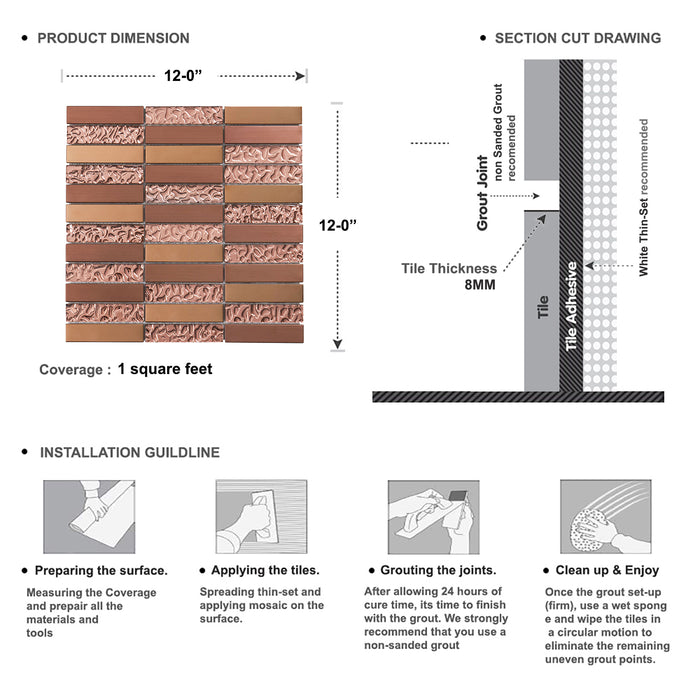 • PRODUCT DIMENSION

12-0"

12-0"

Coverage : 1 square feet

• SECTION CUT DRAWING

Grout Joint
non Sanded Grout recomended

Tile Thickness
8MM

Tile

Tile Adhesive

White Thin-Set recommended

• INSTALLATION GUILDLINE

• Preparing the surface.

Measuring the Coverage and prepair all the materials and tools

• Applying the tiles.

Spreading thin-set and applying mosaic on the surface.

• Grouting the joints.

After allowing 24 hours of cure time, its time to finish with the grout. We strongly recommend that you use a non-sanded grout

• Clean up & Enjoy

Once the grout set-up (firm), use a wet spong e and wipe the tiles in a circular motion to eliminate the remaining uneven grout points.