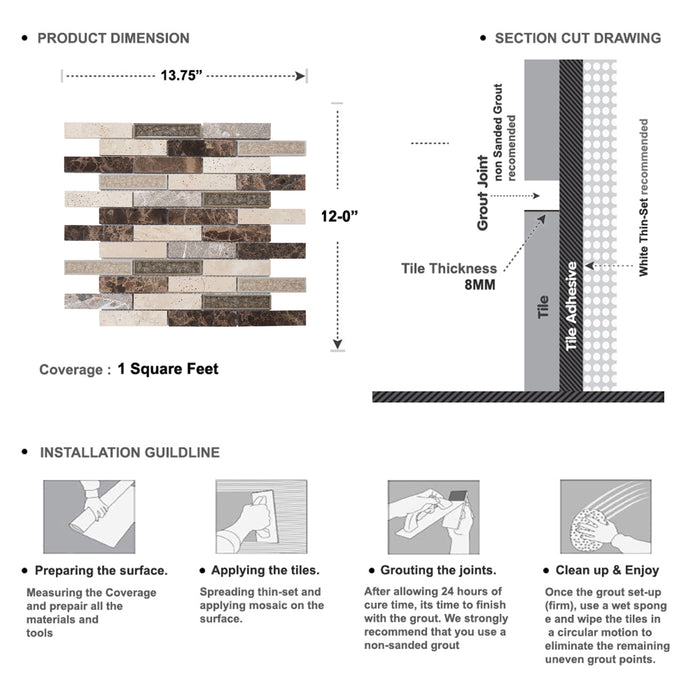 • PRODUCT DIMENSION

13.75”

12-0”

Coverage : 1 Square Feet

• SECTION CUT DRAWING

Grout Joint
non Sanded Grout
recomended

Tile Thickness
8MM

Tile

Tile Adhesive

White Thin-Set recommended

• INSTALLATION GUILDLINE

• Preparing the surface.

Measuring the Coverage and prepair all the materials and tools

• Applying the tiles.

Spreading thin-set and applying mosaic on the surface.

• Grouting the joints.

After allowing 24 hours of cure time, its time to finish with the grout. We strongly recommend that you use a non-sanded grout

• Clean up & Enjoy

Once the grout set-up (firm), use a wet spong e and wipe the tiles in a circular motion to eliminate the remaining uneven grout points.