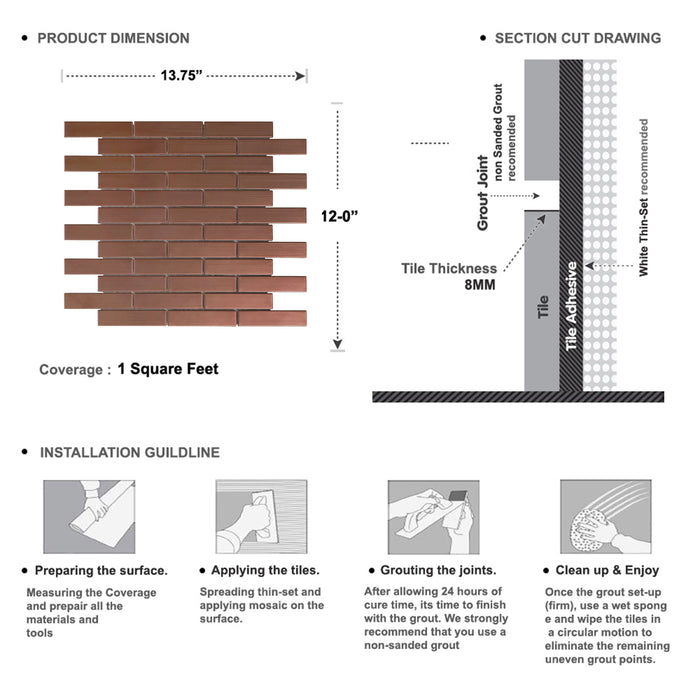 • PRODUCT DIMENSION

13.75”

12-0”

Coverage : 1 Square Feet

• SECTION CUT DRAWING

Grout Joint
non Sanded Grout recomended

Tile Thickness
8MM

Tile

Tile Adhesive

White Thin-Set recommended

• INSTALLATION GUILDLINE

• Preparing the surface.

Measuring the Coverage and prepair all the materials and tools

• Applying the tiles.

Spreading thin-set and applying mosaic on the surface.

• Grouting the joints.

After allowing 24 hours of cure time, its time to finish with the grout. We strongly recommend that you use a non-sanded grout

• Clean up & Enjoy

Once the grout set-up (firm), use a wet spong e and wipe the tiles in a circular motion to eliminate the remaining uneven grout points.