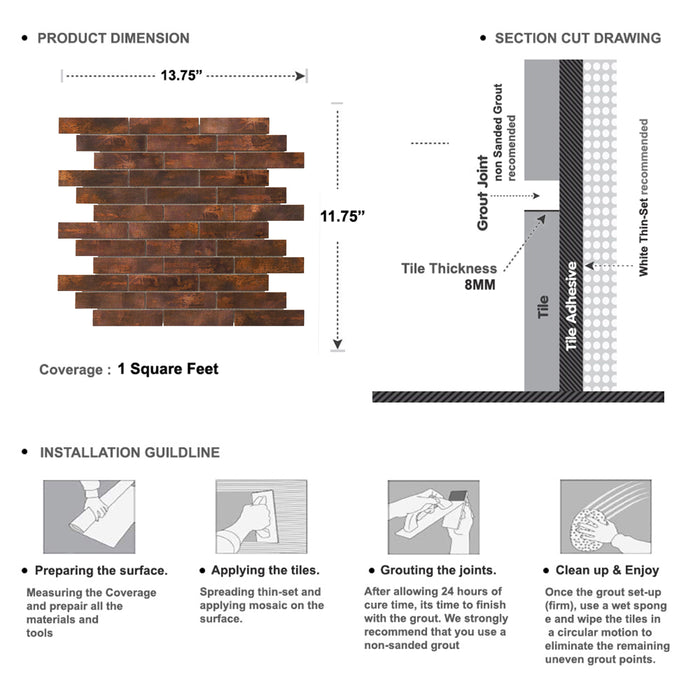 • PRODUCT DIMENSION

13.75”

11.75”

Coverage : 1 Square Feet

• SECTION CUT DRAWING

Grout Joint
non Sanded Grout recomended

Tile Thickness
8MM

Tile

Tile Adhesive

White Thin-Set recommended

• INSTALLATION GUILDLINE

• Preparing the surface.
Measuring the Coverage and prepair all the materials and tools

• Applying the tiles.
Spreading thin-set and applying mosaic on the surface.

• Grouting the joints.
After allowing 24 hours of cure time, its time to finish with the grout. We strongly recommend that you use a non-sanded grout

• Clean up & Enjoy
Once the grout set-up (firm), use a wet spong e and wipe the tiles in a circular motion to eliminate the remaining uneven grout points.