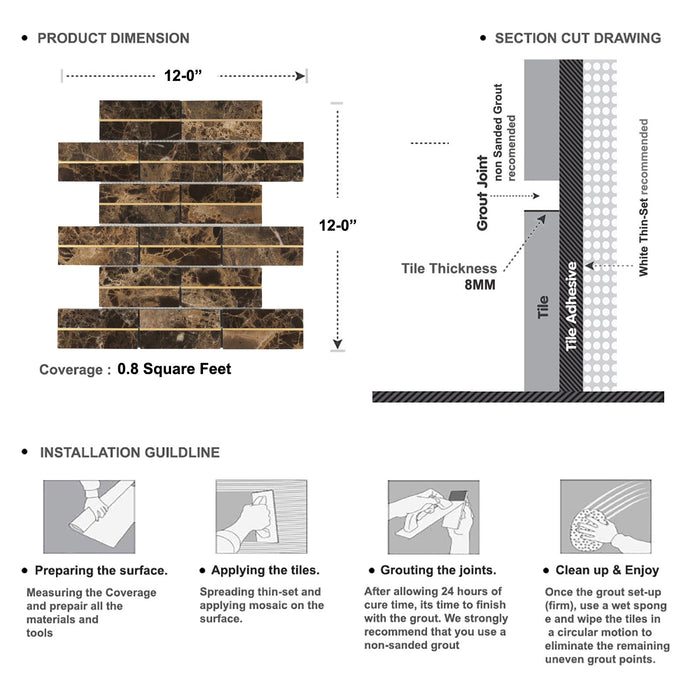 • PRODUCT DIMENSION

12-0”

12-0”

Coverage : 0.8 Square Feet

• SECTION CUT DRAWING

Grout Joint
non Sanded Grout recomended

Tile Thickness
8MM

Tile

Tile Adhesive

White Thin-Set recommended

• INSTALLATION GUILDLINE

• Preparing the surface.

Measuring the Coverage and prepair all the materials and tools

• Applying the tiles.

Spreading thin-set and applying mosaic on the surface.

• Grouting the joints.

After allowing 24 hours of cure time, its time to finish with the grout. We strongly recommend that you use a non-sanded grout

• Clean up & Enjoy

Once the grout set-up (firm), use a wet spong e and wipe the tiles in a circular motion to eliminate the remaining uneven grout points.