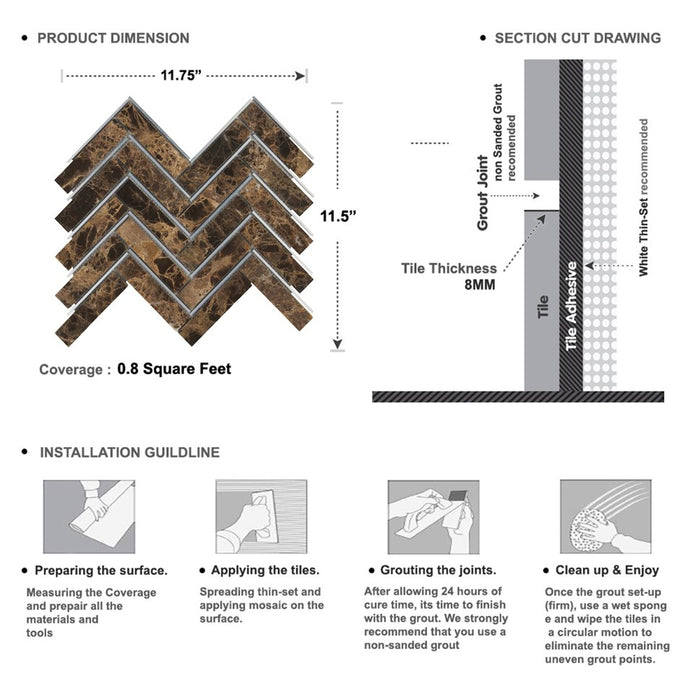 • PRODUCT DIMENSION

11.75”

11.5”

Coverage : 0.8 Square Feet

• SECTION CUT DRAWING

Grout Joint
non Sanded Grout recomended

Tile Thickness
8MM

Tile

Tile Adhesive

White Thin-Set recommended

• INSTALLATION GUILDLINE

• Preparing the surface.
Measuring the Coverage and prepair all the materials and tools

• Applying the tiles.
Spreading thin-set and applying mosaic on the surface.

• Grouting the joints.
After allowing 24 hours of cure time, its time to finish with the grout. We strongly recommend that you use a non-sanded grout

• Clean up & Enjoy
Once the grout set-up (firm), use a wet spong e and wipe the tiles in a circular motion to eliminate the remaining uneven grout points.