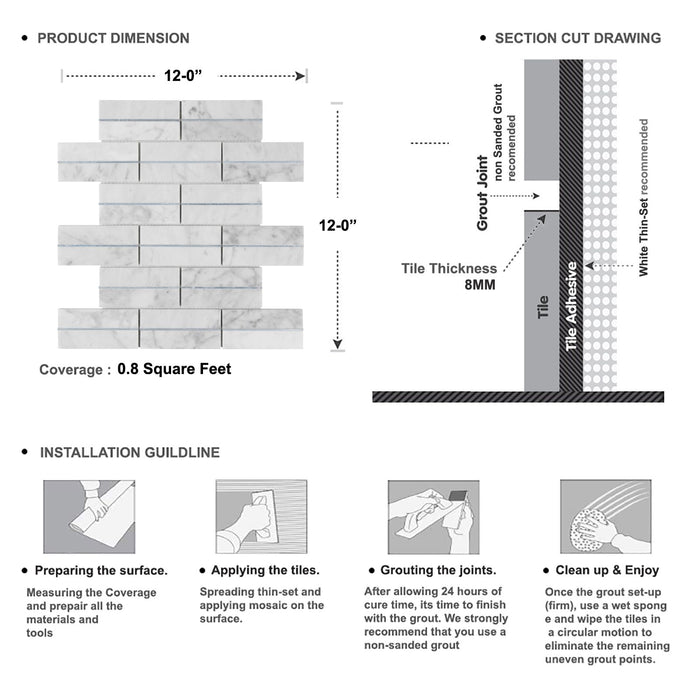 • PRODUCT DIMENSION

12-0"

12-0"

Coverage : 0.8 Square Feet

• SECTION CUT DRAWING

Grout Joint
non Sanded Grout recomended

Tile Thickness
8MM

Tile

Tile Adhesive

White Thin-Set recommended

• INSTALLATION GUILDLINE

• Preparing the surface.

Measuring the Coverage and prepair all the materials and tools

• Applying the tiles.

Spreading thin-set and applying mosaic on the surface.

• Grouting the joints.

After allowing 24 hours of cure time, its time to finish with the grout. We strongly recommend that you use a non-sanded grout

• Clean up & Enjoy

Once the grout set-up (firm), use a wet spong e and wipe the tiles in a circular motion to eliminate the remaining uneven grout points.