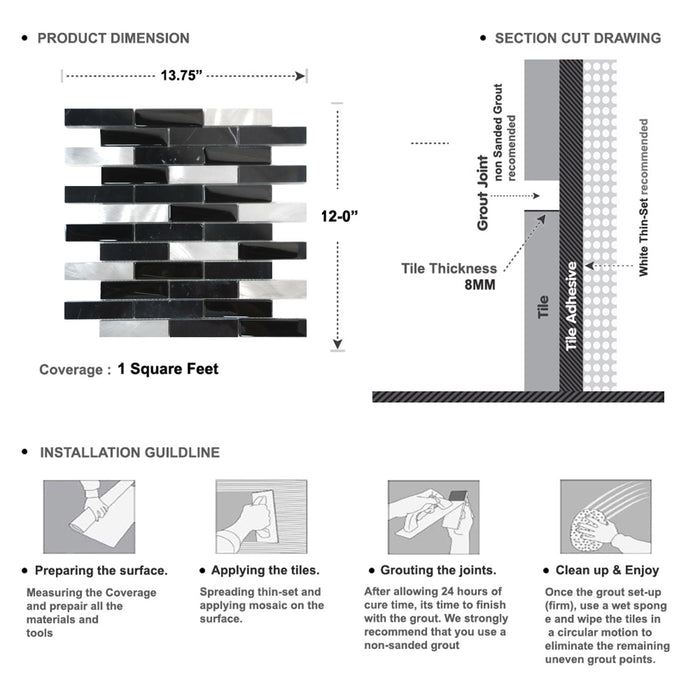 • PRODUCT DIMENSION

13.75”

12-0”

Coverage : 1 Square Feet

• SECTION CUT DRAWING

Grout Joint
non Sanded Grout recomended

Tile Thickness
8MM

Tile

Tile Adhesive

White Thin-Set recommended

• INSTALLATION GUILDLINE

• Preparing the surface.

Measuring the Coverage and prepair all the materials and tools

• Applying the tiles.

Spreading thin-set and applying mosaic on the surface.

• Grouting the joints.

After allowing 24 hours of cure time, its time to finish with the grout. We strongly recommend that you use a non-sanded grout

• Clean up & Enjoy

Once the grout set-up (firm), use a wet spong e and wipe the tiles in a circular motion to eliminate the remaining uneven grout points.