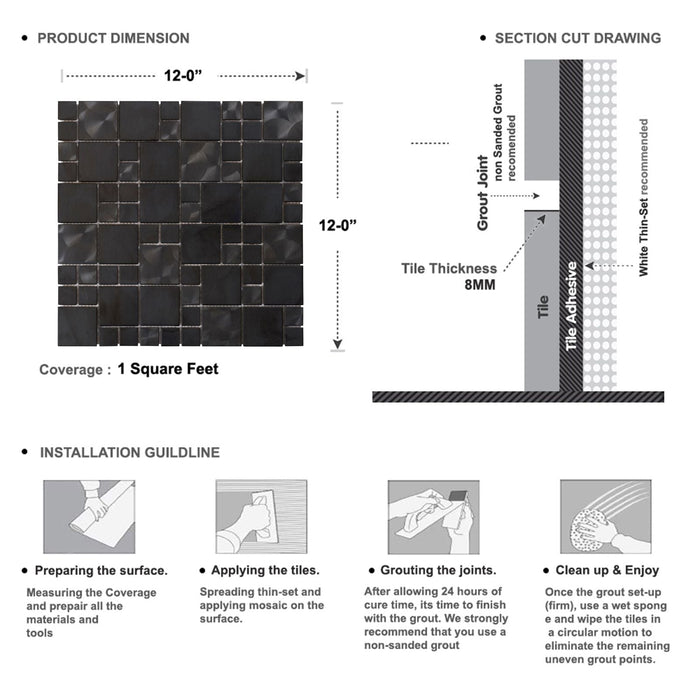 • PRODUCT DIMENSION

12-0”

12-0”

Coverage : 1 Square Feet

• SECTION CUT DRAWING

Grout Joint
non Sanded Grout recomended

Tile Thickness
8MM

Tile

Tile Adhesive

White Thin-Set recommended

• INSTALLATION GUILDLINE

• Preparing the surface.
Measuring the Coverage and prepair all the materials and tools

• Applying the tiles.
Spreading thin-set and applying mosaic on the surface.

• Grouting the joints.
After allowing 24 hours of cure time, its time to finish with the grout. We strongly recommend that you use a non-sanded grout

• Clean up & Enjoy
Once the grout set-up (firm), use a wet spong e and wipe the tiles in a circular motion to eliminate the remaining uneven grout points.