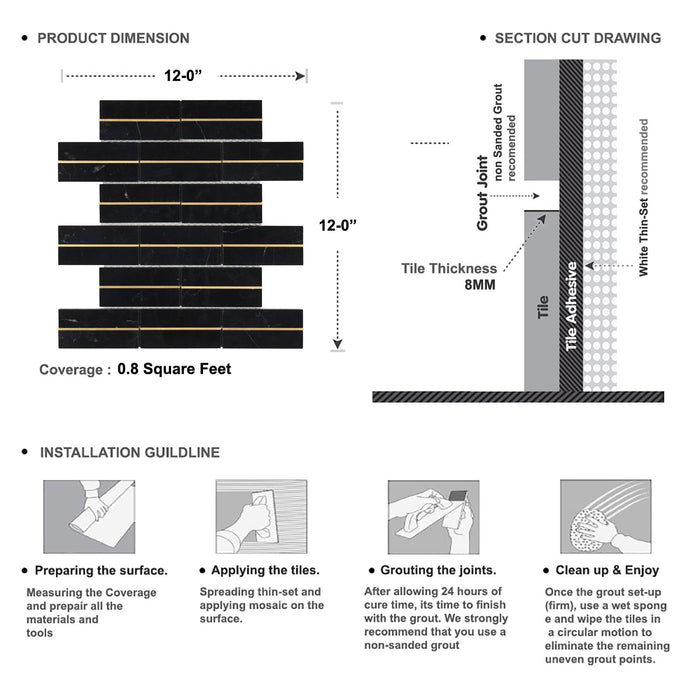 • PRODUCT DIMENSION

12-0”

12-0”

Coverage : 0.8 Square Feet

• SECTION CUT DRAWING

Grout Joint
non Sanded Grout recomended

Tile Thickness
8MM

Tile

Tile Adhesive

White Thin-Set recommended

• INSTALLATION GUILDLINE

• Preparing the surface.

Measuring the Coverage and prepair all the materials and tools

• Applying the tiles.

Spreading thin-set and applying mosaic on the surface.

• Grouting the joints.

After allowing 24 hours of cure time, its time to finish with the grout. We strongly recommend that you use a non-sanded grout

• Clean up & Enjoy

Once the grout set-up (firm), use a wet spong e and wipe the tiles in a circular motion to eliminate the remaining uneven grout points.