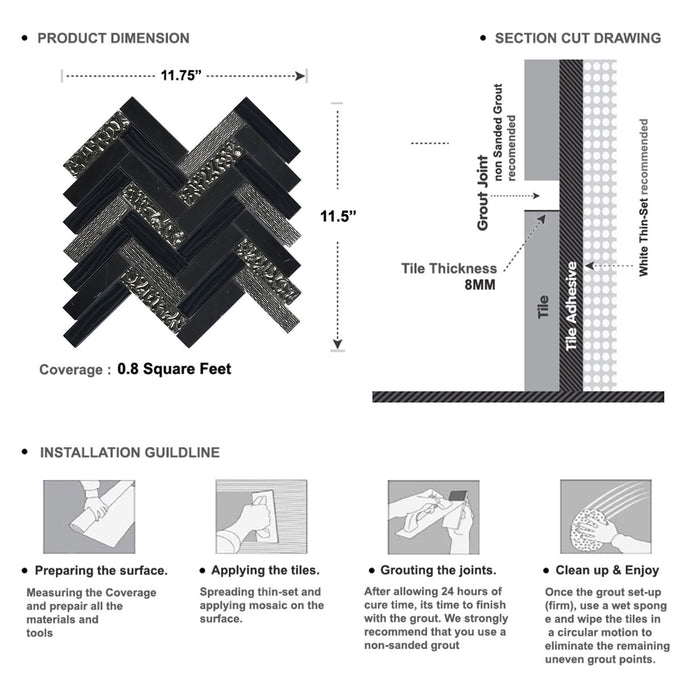 • PRODUCT DIMENSION

11.75”

11.5”

Coverage : 0.8 Square Feet

• SECTION CUT DRAWING

Grout Joint
non Sanded Grout recomended

Tile Thickness
8MM

Tile

Tile Adhesive

White Thin-Set recommended

• INSTALLATION GUILDLINE

• Preparing the surface.

Measuring the Coverage and prepair all the materials and tools

• Applying the tiles.

Spreading thin-set and applying mosaic on the surface.

• Grouting the joints.

After allowing 24 hours of cure time, its time to finish with the grout. We strongly recommend that you use a non-sanded grout

• Clean up & Enjoy

Once the grout set-up (firm), use a wet spong e and wipe the tiles in a circular motion to eliminate the remaining uneven grout points.