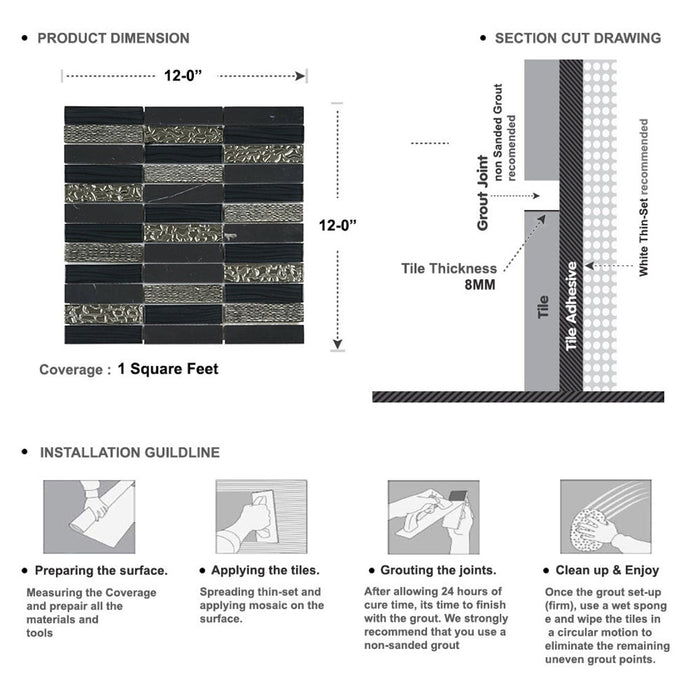 • PRODUCT DIMENSION

12-0”

12-0”

Coverage : 1 Square Feet

• SECTION CUT DRAWING

Grout Joint
non Sanded Grout recomended

Tile Thickness
8MM

Tile

Tile Adhesive

White Thin-Set recommended

• INSTALLATION GUILDLINE

• Preparing the surface.

Measuring the Coverage and prepair all the materials and tools

• Applying the tiles.

Spreading thin-set and applying mosaic on the surface.

• Grouting the joints.

After allowing 24 hours of cure time, its time to finish with the grout. We strongly recommend that you use a non-sanded grout

• Clean up & Enjoy

Once the grout set-up (firm), use a wet spong e and wipe the tiles in a circular motion to eliminate the remaining uneven grout points.