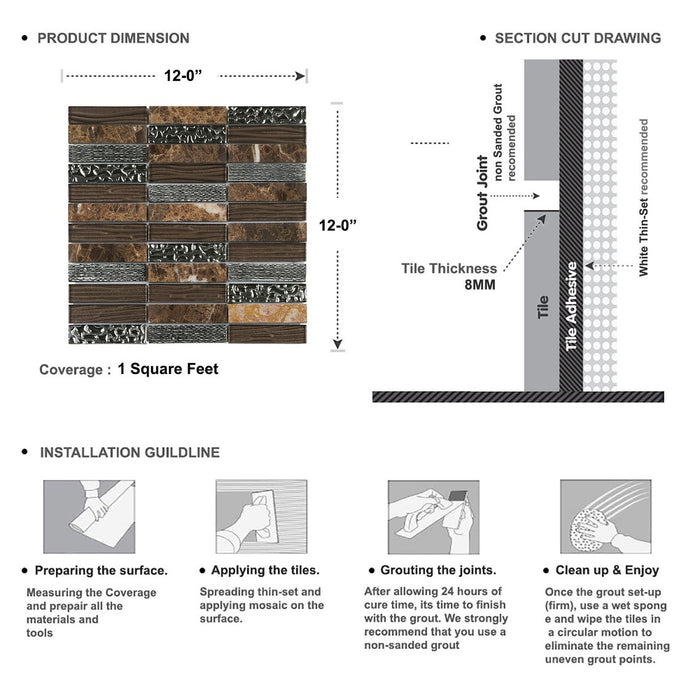 • PRODUCT DIMENSION

12-0”

12-0”

Coverage : 1 Square Feet

• SECTION CUT DRAWING

Grout Joint
non Sanded Grout recomended

Tile Thickness
8MM

Tile

Tile Adhesive

White Thin-Set recommended

• INSTALLATION GUILDLINE

• Preparing the surface.

Measuring the Coverage and prepair all the materials and tools

• Applying the tiles.

Spreading thin-set and applying mosaic on the surface.

• Grouting the joints.

After allowing 24 hours of cure time, its time to finish with the grout. We strongly recommend that you use a non-sanded grout

• Clean up & Enjoy

Once the grout set-up (firm), use a wet spong e and wipe the tiles in a circular motion to eliminate the remaining uneven grout points.