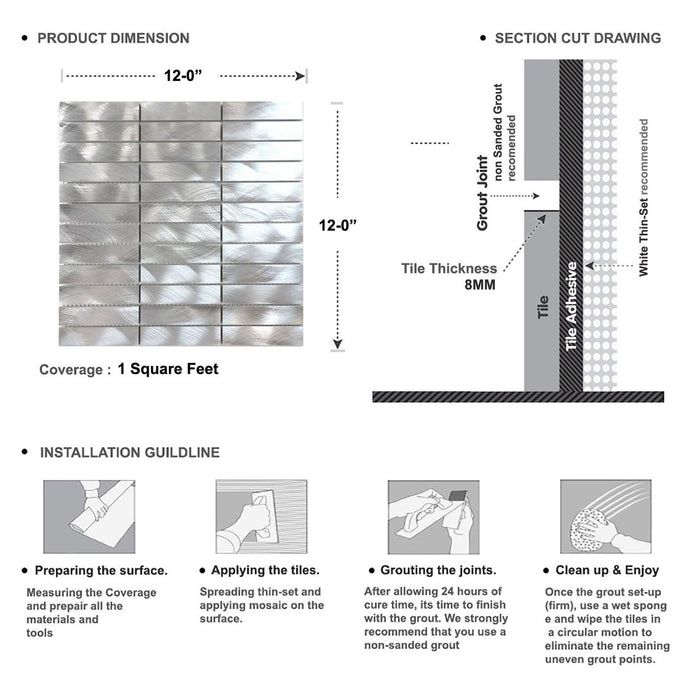 • PRODUCT DIMENSION

12-0”

12-0”

Coverage : 1 Square Feet

• SECTION CUT DRAWING

Grout Joint
non Sanded Grout recomended

Tile Thickness 8MM

Tile

Tile Adhesive

White Thin-Set recommended

• INSTALLATION GUILDLINE

• Preparing the surface.

Measuring the Coverage and prepair all the materials and tools

• Applying the tiles.

Spreading thin-set and applying mosaic on the surface.

• Grouting the joints.

After allowing 24 hours of cure time, its time to finish with the grout. We strongly recommend that you use a non-sanded grout

• Clean up & Enjoy

Once the grout set-up (firm), use a wet spong e and wipe the tiles in a circular motion to eliminate the remaining uneven grout points.