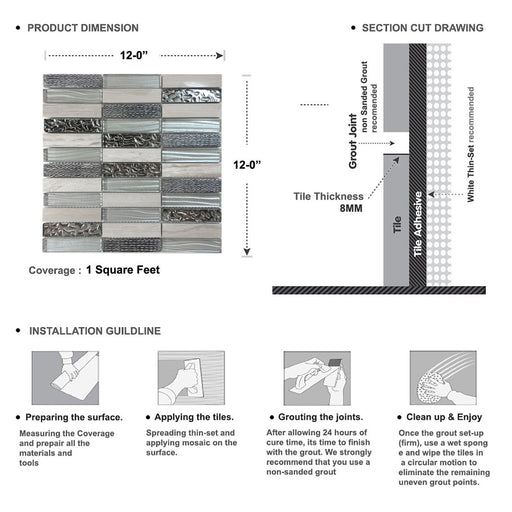 • PRODUCT DIMENSION

12-0”

12-0”

Coverage : 1 Square Feet

• SECTION CUT DRAWING

Grout Joint
non Sanded Grout recomended

Tile Thickness
8MM

Tile

Tile Adhesive

White Thin-Set recommended

• INSTALLATION GUILDLINE

• Preparing the surface.

Measuring the Coverage and prepair all the materials and tools

• Applying the tiles.

Spreading thin-set and applying mosaic on the surface.

• Grouting the joints.

After allowing 24 hours of cure time, its time to finish with the grout. We strongly recommend that you use a non-sanded grout

• Clean up & Enjoy

Once the grout set-up (firm), use a wet spong e and wipe the tiles in a circular motion to eliminate the remaining uneven grout points.