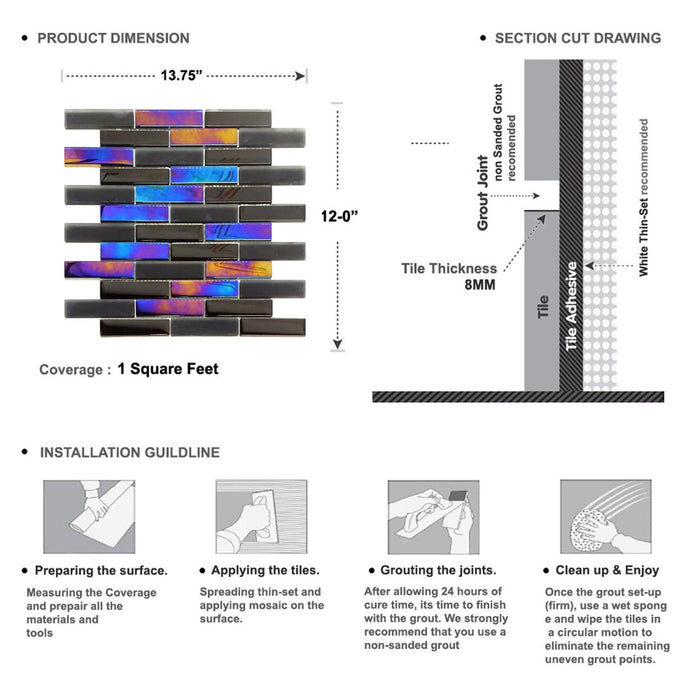 • PRODUCT DIMENSION

13.75”

12-0”

Coverage : 1 Square Feet

• SECTION CUT DRAWING

Grout Joint

non Sanded Grout recomended

Tile Thickness 8MM

Tile

Tile Adhesive

White Thin-Set recommended

• INSTALLATION GUILDLINE

• Preparing the surface.

Measuring the Coverage and prepair all the materials and tools

• Applying the tiles.

Spreading thin-set and applying mosaic on the surface.

• Grouting the joints.

After allowing 24 hours of cure time, its time to finish with the grout. We strongly recommend that you use a non-sanded grout

• Clean up & Enjoy

Once the grout set-up (firm), use a wet spong e and wipe the tiles in a circular motion to eliminate the remaining uneven grout points.