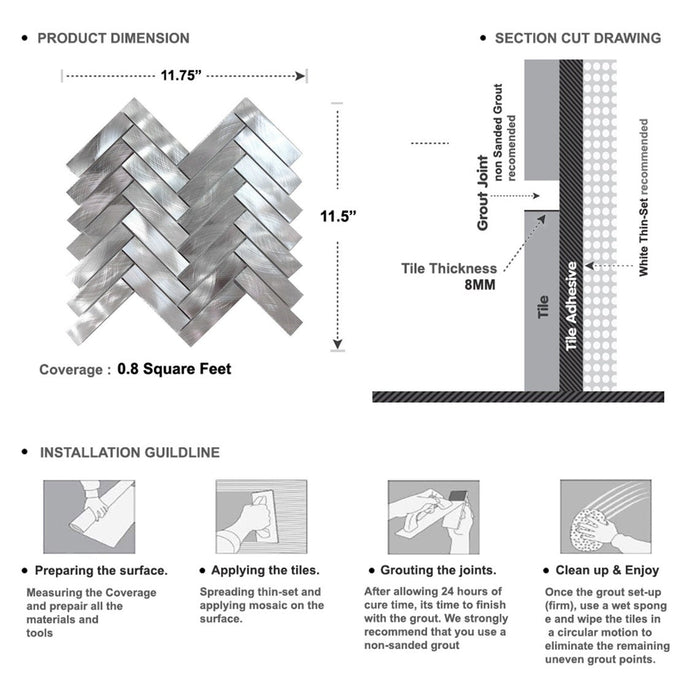 • PRODUCT DIMENSION

11.75”

11.5”

Coverage : 0.8 Square Feet

• SECTION CUT DRAWING

Grout Joint
non Sanded Grout recomended

Tile Thickness
8MM

Tile

Tile Adhesive

White Thin-Set recommended

• INSTALLATION GUILDLINE

• Preparing the surface.

Measuring the Coverage and prepair all the materials and tools

• Applying the tiles.

Spreading thin-set and applying mosaic on the surface.

• Grouting the joints.

After allowing 24 hours of cure time, its time to finish with the grout. We strongly recommend that you use a non-sanded grout

• Clean up & Enjoy

Once the grout set-up (firm), use a wet spong e and wipe the tiles in a circular motion to eliminate the remaining uneven grout points.