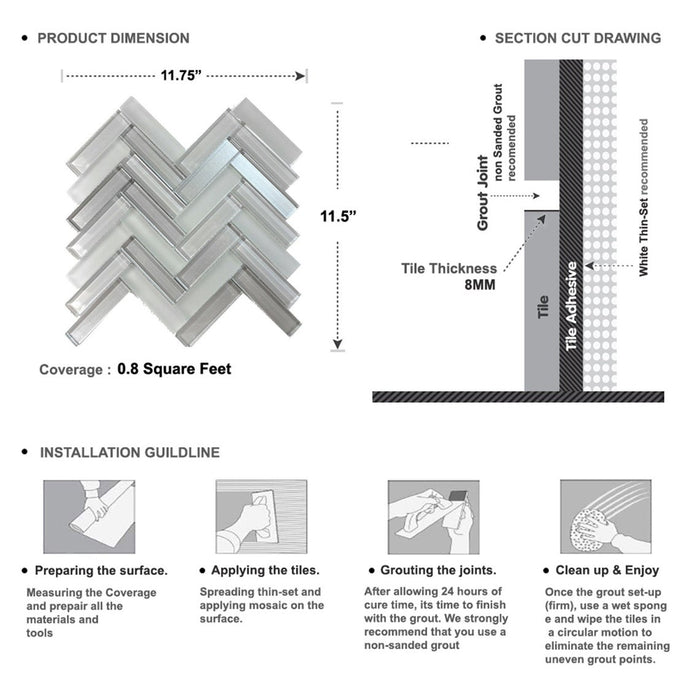 • PRODUCT DIMENSION

11.75”

11.5”

Coverage : 0.8 Square Feet

• SECTION CUT DRAWING

Grout Joint
non Sanded Grout recomended

Tile Thickness
8MM

Tile

Tile Adhesive

White Thin-Set recommended

• INSTALLATION GUILDLINE

• Preparing the surface.
Measuring the Coverage and prepair all the materials and tools

• Applying the tiles.
Spreading thin-set and applying mosaic on the surface.

• Grouting the joints.
After allowing 24 hours of cure time, its time to finish with the grout. We strongly recommend that you use a non-sanded grout

• Clean up & Enjoy
Once the grout set-up (firm), use a wet spong e and wipe the tiles in a circular motion to eliminate the remaining uneven grout points.