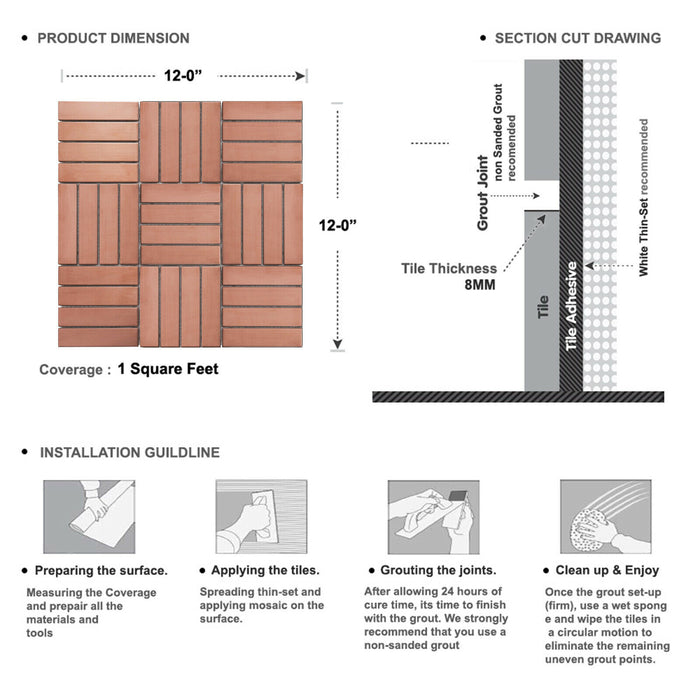 • PRODUCT DIMENSION

12-0”

12-0”

Coverage : 1 Square Feet

• SECTION CUT DRAWING

Grout Joint
non Sanded Grout recomended

Tile Thickness
8MM

Tile

Tile Adhesive

White Thin-Set recommended

• INSTALLATION GUILDLINE

• Preparing the surface.

Measuring the Coverage and prepair all the materials and tools

• Applying the tiles.

Spreading thin-set and applying mosaic on the surface.

• Grouting the joints.

After allowing 24 hours of cure time, its time to finish with the grout. We strongly recommend that you use a non-sanded grout

• Clean up & Enjoy

Once the grout set-up (firm), use a wet spong e and wipe the tiles in a circular motion to eliminate the remaining uneven grout points.