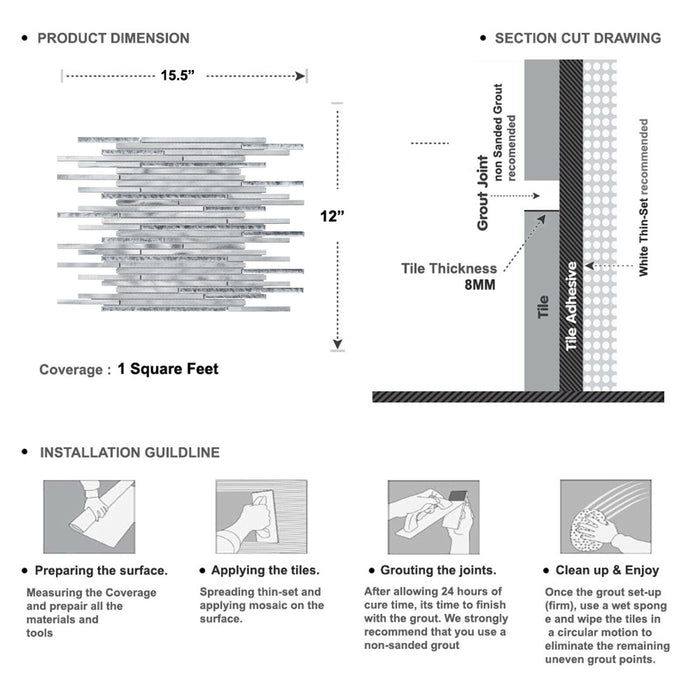 • PRODUCT DIMENSION

15.5”

12”

Coverage : 1 Square Feet

• SECTION CUT DRAWING

Grout Joint
non Sanded Grout recomended

Tile Thickness
8MM

Tile

Tile Adhesive

White Thin-Set recommended

• INSTALLATION GUILDLINE

• Preparing the surface.

Measuring the Coverage and prepair all the materials and tools

• Applying the tiles.

Spreading thin-set and applying mosaic on the surface.

• Grouting the joints.

After allowing 24 hours of cure time, its time to finish with the grout. We strongly recommend that you use a non-sanded grout

• Clean up & Enjoy

Once the grout set-up (firm), use a wet spong e and wipe the tiles in a circular motion to eliminate the remaining uneven grout points.