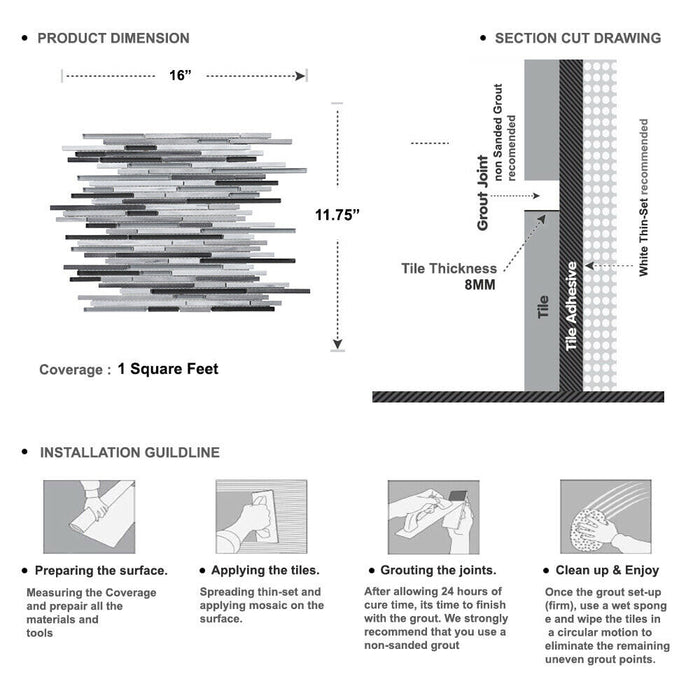 • PRODUCT DIMENSION

16”

11.75”

Coverage : 1 Square Feet

• SECTION CUT DRAWING

Grout Joint
non Sanded Grout recomended

Tile Thickness 8MM

Tile

Tile Adhesive

White Thin-Set recommended

• INSTALLATION GUILDLINE

• Preparing the surface.

Measuring the Coverage and prepair all the materials and tools

• Applying the tiles.

Spreading thin-set and applying mosaic on the surface.

• Grouting the joints.

After allowing 24 hours of cure time, its time to finish with the grout. We strongly recommend that you use a non-sanded grout

• Clean up & Enjoy

Once the grout set-up (firm), use a wet spong e and wipe the tiles in a circular motion to eliminate the remaining uneven grout points.