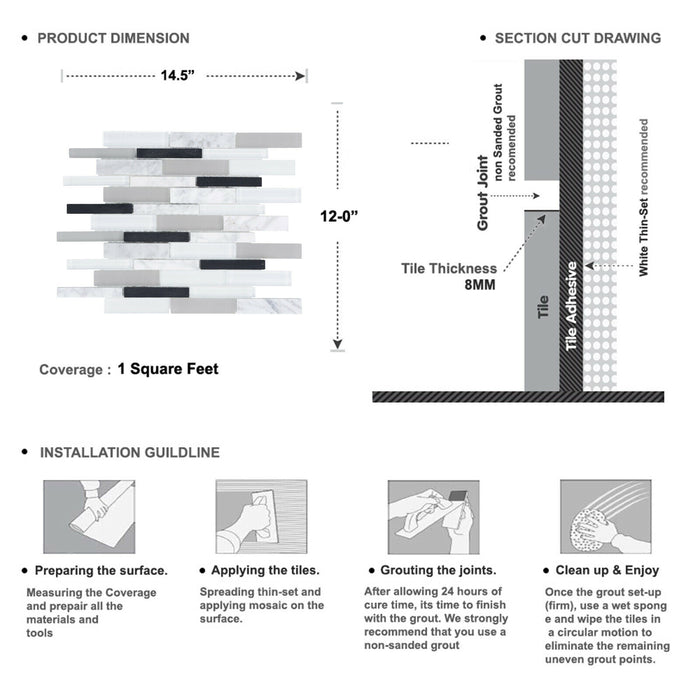 • PRODUCT DIMENSION

14.5”

12-0”

Coverage : 1 Square Feet

• SECTION CUT DRAWING

Grout Joint

non Sanded Grout recomended

Tile Thickness 8MM

Tile

Tile Adhesive

White Thin-Set recommended

• INSTALLATION GUILDLINE

• Preparing the surface.

Measuring the Coverage and prepair all the materials and tools

• Applying the tiles.

Spreading thin-set and applying mosaic on the surface.

• Grouting the joints.

After allowing 24 hours of cure time, its time to finish with the grout. We strongly recommend that you use a non-sanded grout

• Clean up & Enjoy

Once the grout set-up (firm), use a wet spong e and wipe the tiles in a circular motion to eliminate the remaining uneven grout points.