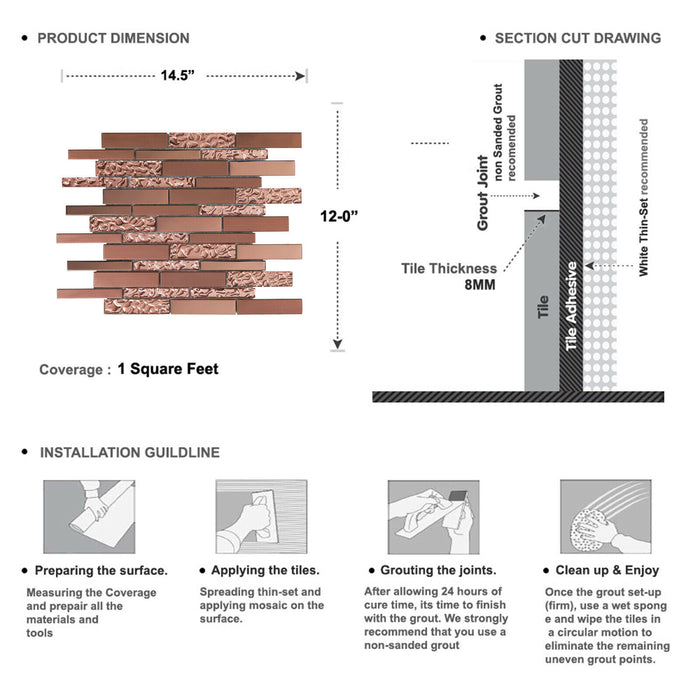 • PRODUCT DIMENSION

14.5”

12-0”

Coverage : 1 Square Feet

• SECTION CUT DRAWING

Grout Joint
non Sanded Grout recomended

Tile Thickness
8MM

Tile

Tile Adhesive

White Thin-Set recommended

• INSTALLATION GUILDLINE

• Preparing the surface.

Measuring the Coverage and prepair all the materials and tools

• Applying the tiles.

Spreading thin-set and applying mosaic on the surface.

• Grouting the joints.

After allowing 24 hours of cure time, its time to finish with the grout. We strongly recommend that you use a non-sanded grout

• Clean up & Enjoy

Once the grout set-up (firm), use a wet spong e and wipe the tiles in a circular motion to eliminate the remaining uneven grout points.