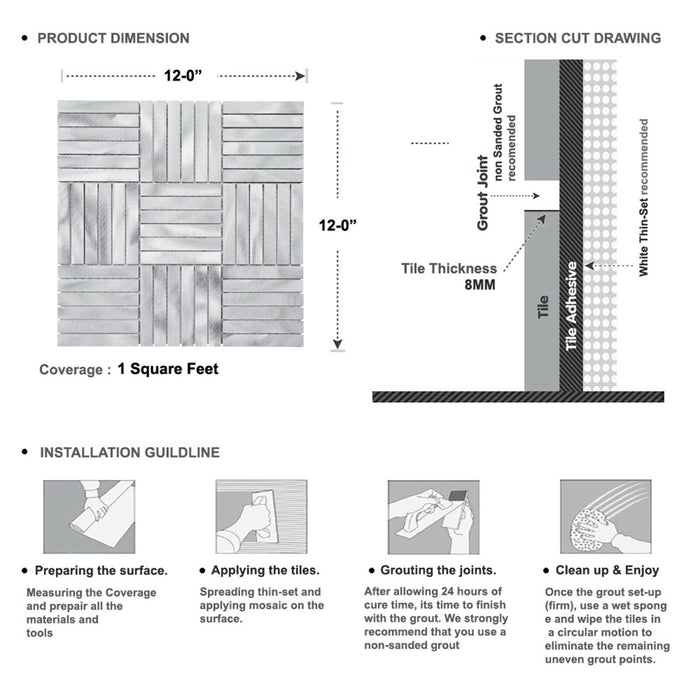 • PRODUCT DIMENSION

12-0”

12-0”

Coverage : 1 Square Feet

• SECTION CUT DRAWING

Grout Joint
non Sanded Grout recomended

Tile Thickness
8MM

Tile

Tile Adhesive

White Thin-Set recommended

• INSTALLATION GUILDLINE

• Preparing the surface.

Measuring the Coverage and prepair all the materials and tools

• Applying the tiles.

Spreading thin-set and applying mosaic on the surface.

• Grouting the joints.

After allowing 24 hours of cure time, its time to finish with the grout. We strongly recommend that you use a non-sanded grout

• Clean up & Enjoy

Once the grout set-up (firm), use a wet spong e and wipe the tiles in a circular motion to eliminate the remaining uneven grout points.