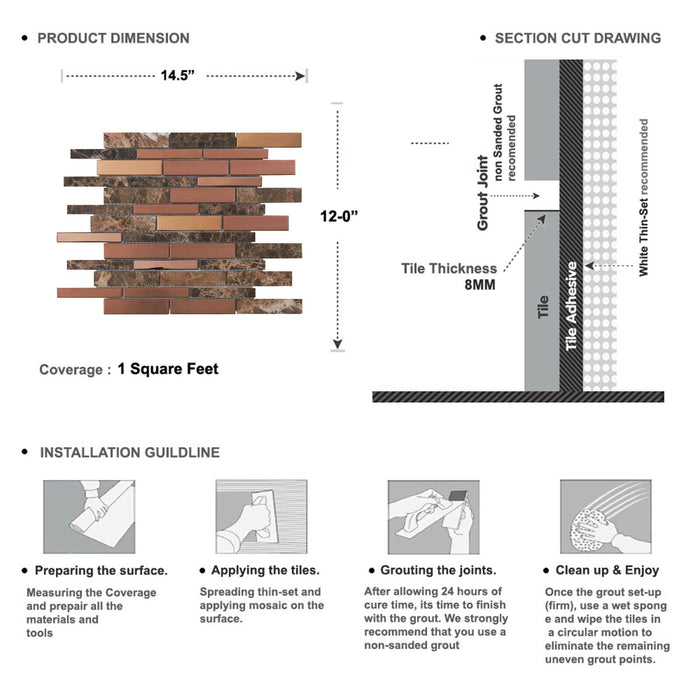 • PRODUCT DIMENSION

14.5"

12-0"

Coverage : 1 Square Feet

• SECTION CUT DRAWING

Grout Joint
non Sanded Grout recomended

Tile Thickness
8MM

Tile

Tile Adhesive

White Thin-Set recommended

• INSTALLATION GUILDLINE

• Preparing the surface.

Measuring the Coverage and prepair all the materials and tools

• Applying the tiles.

Spreading thin-set and applying mosaic on the surface.

• Grouting the joints.

After allowing 24 hours of cure time, its time to finish with the grout. We strongly recommend that you use a non-sanded grout

• Clean up & Enjoy

Once the grout set-up (firm), use a wet spong e and wipe the tiles in a circular motion to eliminate the remaining uneven grout points.