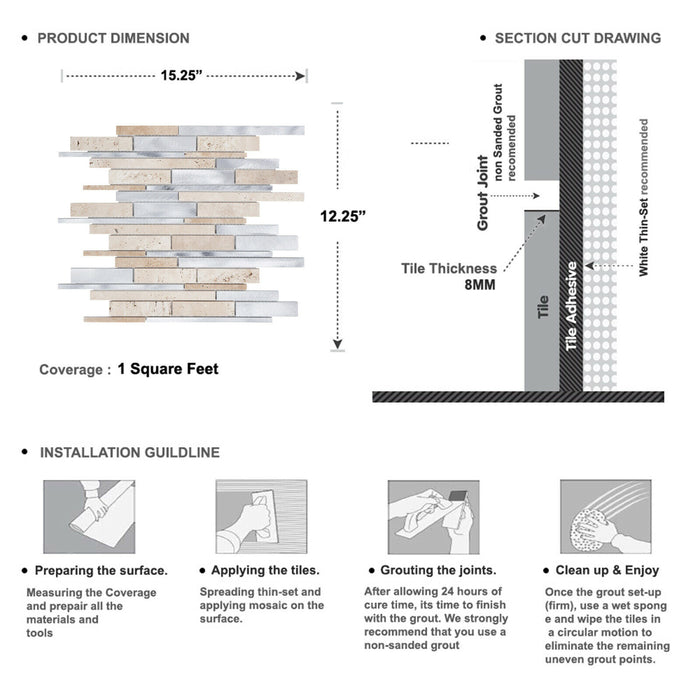 • PRODUCT DIMENSION

15.25”

12.25”

Coverage : 1 Square Feet

• SECTION CUT DRAWING

Grout Joint
non Sanded Grout recomended

Tile Thickness
8MM

Tile

Tile Adhesive

White Thin-Set recommended

• INSTALLATION GUILDLINE

• Preparing the surface.

Measuring the Coverage and prepair all the materials and tools

• Applying the tiles.

Spreading thin-set and applying mosaic on the surface.

• Grouting the joints.

After allowing 24 hours of cure time, its time to finish with the grout. We strongly recommend that you use a non-sanded grout

• Clean up & Enjoy

Once the grout set-up (firm), use a wet spong e and wipe the tiles in a circular motion to eliminate the remaining uneven grout points.