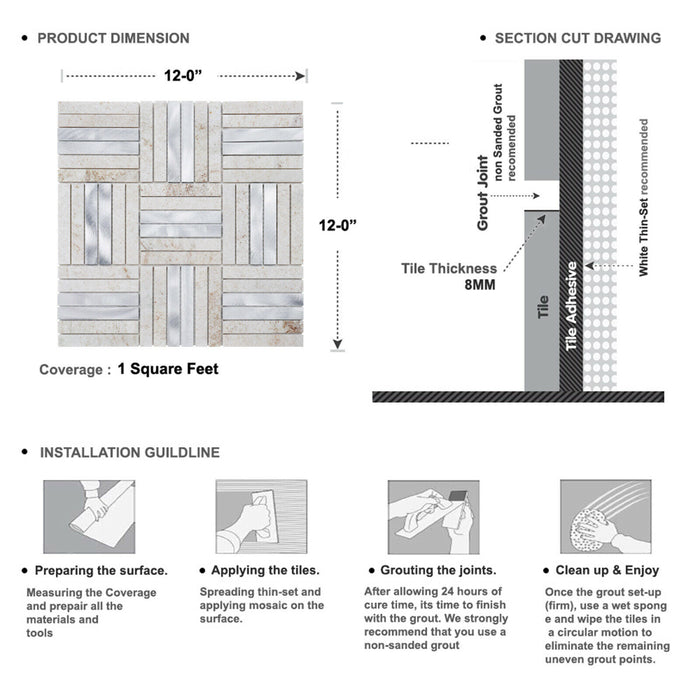 • PRODUCT DIMENSION

12-0”

12-0”

Coverage : 1 Square Feet

• SECTION CUT DRAWING

Grout Joint
non Sanded Grout recomended

Tile Thickness
8MM

Tile

Tile Adhesive

White Thin-Set recommended

• INSTALLATION GUILDLINE

• Preparing the surface.
Measuring the Coverage and prepair all the materials and tools

• Applying the tiles.
Spreading thin-set and applying mosaic on the surface.

• Grouting the joints.
After allowing 24 hours of cure time, its time to finish with the grout. We strongly recommend that you use a non-sanded grout

• Clean up & Enjoy
Once the grout set-up (firm), use a wet spong e and wipe the tiles in a circular motion to eliminate the remaining uneven grout points.