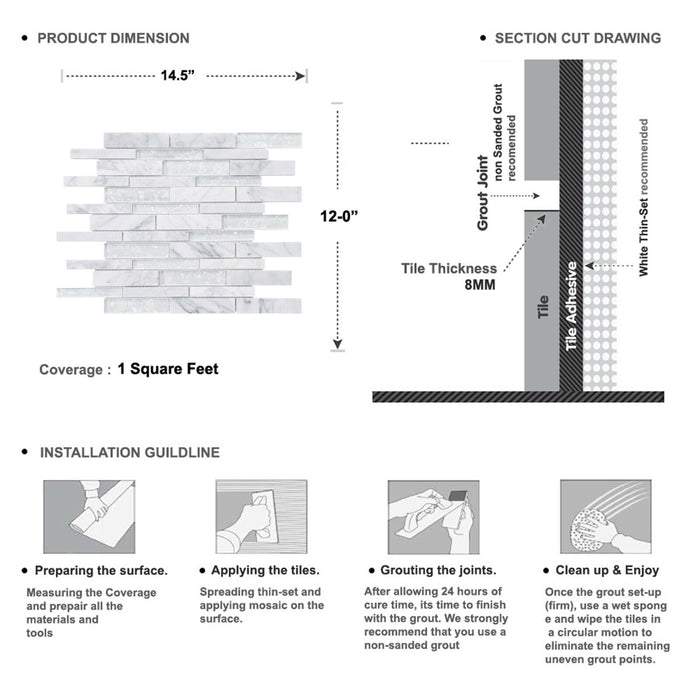 • PRODUCT DIMENSION

14.5”

12-0”

Coverage : 1 Square Feet

• SECTION CUT DRAWING

Grout Joint
non Sanded Grout recomended

Tile Thickness
8MM

Tile

Tile Adhesive

White Thin-Set recommended

• INSTALLATION GUILDLINE

• Preparing the surface.

Measuring the Coverage and prepair all the materials and tools

• Applying the tiles.

Spreading thin-set and applying mosaic on the surface.

• Grouting the joints.

After allowing 24 hours of cure time, its time to finish with the grout. We strongly recommend that you use a non-sanded grout

• Clean up & Enjoy

Once the grout set-up (firm), use a wet spong e and wipe the tiles in a circular motion to eliminate the remaining uneven grout points.