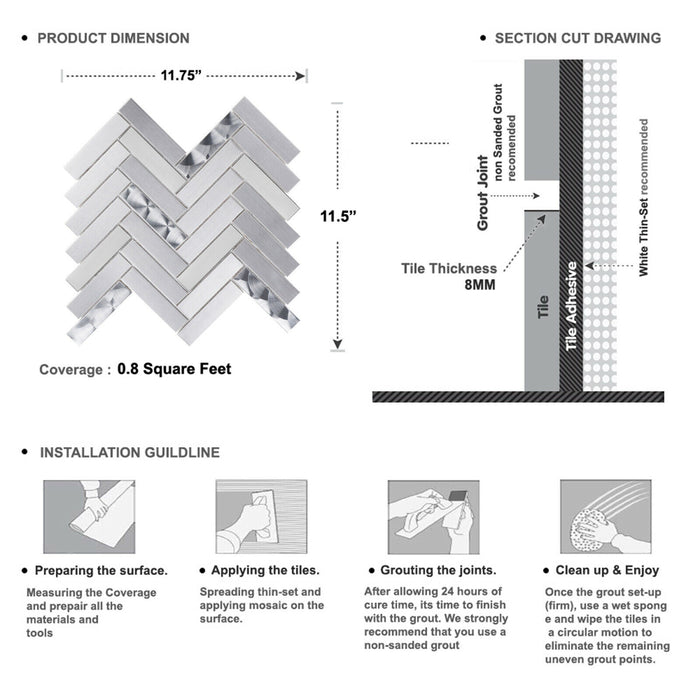 • PRODUCT DIMENSION

11.75"

11.5"

Coverage : 0.8 Square Feet

• SECTION CUT DRAWING

Grout Joint
non Sanded Grout recomended

Tile Thickness
8MM

Tile

Tile Adhesive

White Thin-Set recommended

• INSTALLATION GUILDLINE

• Preparing the surface.

Measuring the Coverage and prepair all the materials and tools

• Applying the tiles.

Spreading thin-set and applying mosaic on the surface.

• Grouting the joints.

After allowing 24 hours of cure time, its time to finish with the grout. We strongly recommend that you use a non-sanded grout

• Clean up & Enjoy

Once the grout set-up (firm), use a wet spong e and wipe the tiles in a circular motion to eliminate the remaining uneven grout points.