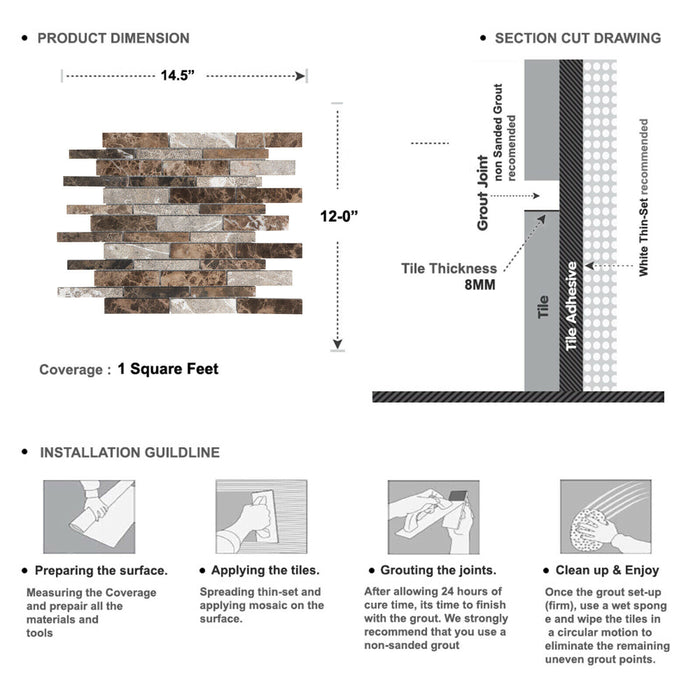 • PRODUCT DIMENSION

14.5”

12-0”

Coverage : 1 Square Feet

• SECTION CUT DRAWING

Grout Joint

non Sanded Grout recomended

Tile Thickness 8MM

Tile

Tile Adhesive

White Thin-Set recommended

• INSTALLATION GUILDLINE

• Preparing the surface.

Measuring the Coverage and prepair all the materials and tools

• Applying the tiles.

Spreading thin-set and applying mosaic on the surface.

• Grouting the joints.

After allowing 24 hours of cure time, its time to finish with the grout. We strongly recommend that you use a non-sanded grout

• Clean up & Enjoy

Once the grout set-up (firm), use a wet spong e and wipe the tiles in a circular motion to eliminate the remaining uneven grout points.