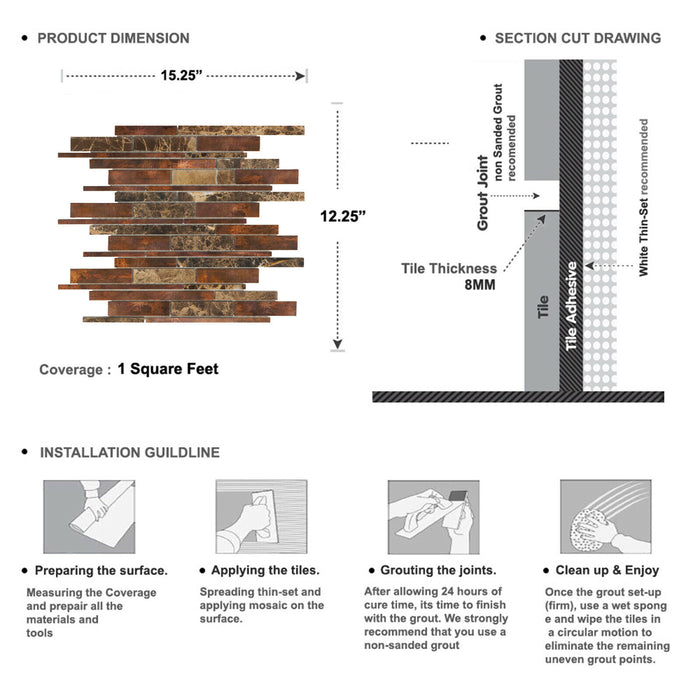 • PRODUCT DIMENSION

15.25”

12.25”

Coverage : 1 Square Feet

• SECTION CUT DRAWING

Grout Joint
non Sanded Grout recomended

Tile Thickness
8MM

Tile

Tile Adhesive

White Thin-Set recommended

• INSTALLATION GUILDLINE

• Preparing the surface.
Measuring the Coverage and prepair all the materials and tools

• Applying the tiles.
Spreading thin-set and applying mosaic on the surface.

• Grouting the joints.
After allowing 24 hours of cure time, its time to finish with the grout. We strongly recommend that you use a non-sanded grout

• Clean up & Enjoy
Once the grout set-up (firm), use a wet spong e and wipe the tiles in a circular motion to eliminate the remaining uneven grout points.