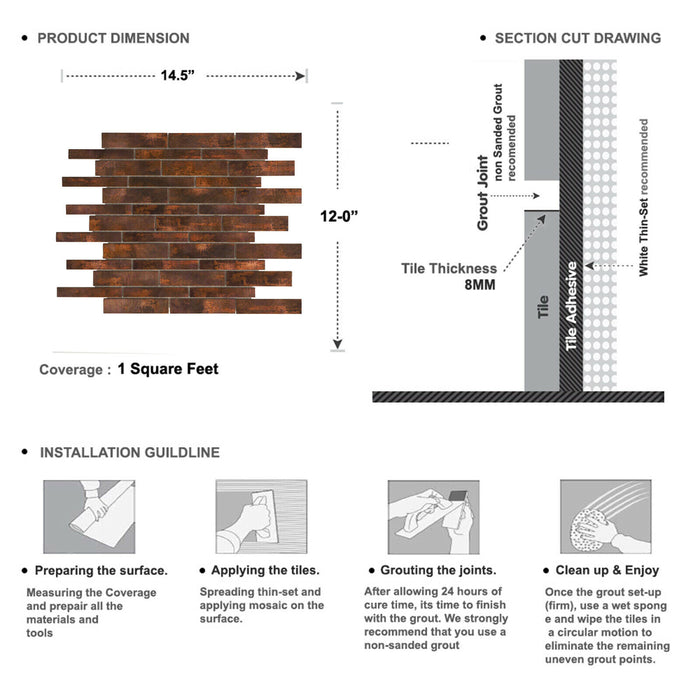 • PRODUCT DIMENSION

14.5”

12-0”

Coverage : 1 Square Feet

• SECTION CUT DRAWING

Grout Joint
non Sanded Grout recomended

Tile Thickness
8MM

Tile

Tile Adhesive

White Thin-Set recommended

• INSTALLATION GUILDLINE

• Preparing the surface.
Measuring the Coverage and prepair all the materials and tools

• Applying the tiles.
Spreading thin-set and applying mosaic on the surface.

• Grouting the joints.
After allowing 24 hours of cure time, its time to finish with the grout. We strongly recommend that you use a non-sanded grout

• Clean up & Enjoy
Once the grout set-up (firm), use a wet spong e and wipe the tiles in a circular motion to eliminate the remaining uneven grout points.