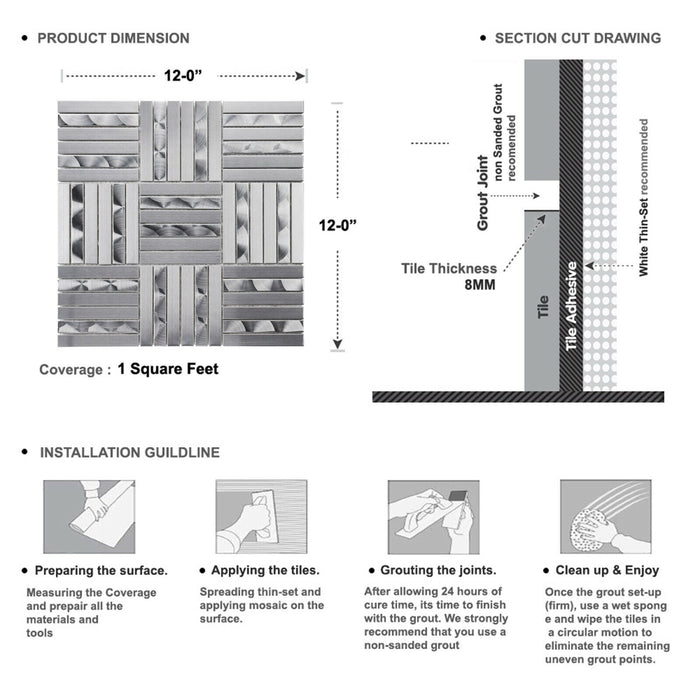 • PRODUCT DIMENSION

12-0”

12-0”

Coverage : 1 Square Feet

• SECTION CUT DRAWING

Grout Joint
non Sanded Grout
recomended

Tile Thickness
8MM

Tile

Tile Adhesive

White Thin-Set recommended

• INSTALLATION GUILDLINE

• Preparing the surface.

Measuring the Coverage and prepair all the materials and tools

• Applying the tiles.

Spreading thin-set and applying mosaic on the surface.

• Grouting the joints.

After allowing 24 hours of cure time, its time to finish with the grout. We strongly recommend that you use a non-sanded grout

• Clean up & Enjoy

Once the grout set-up (firm), use a wet spong e and wipe the tiles in a circular motion to eliminate the remaining uneven grout points.