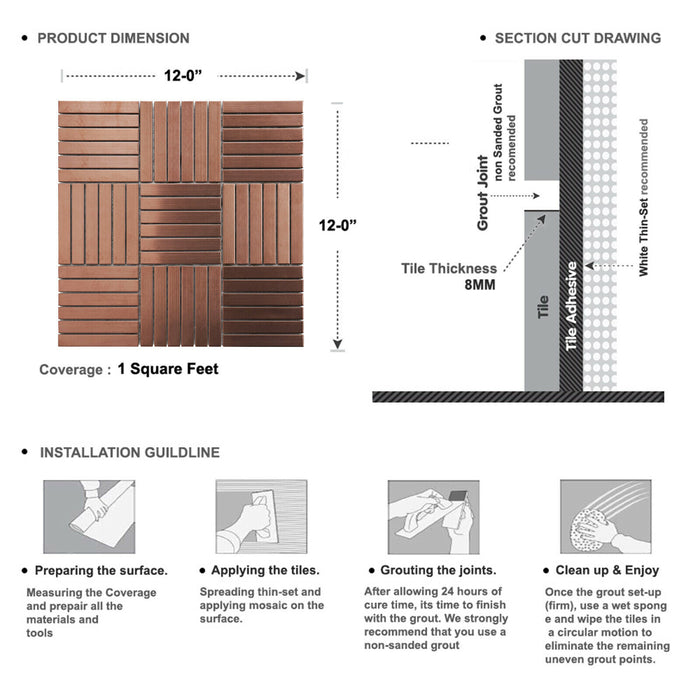 • PRODUCT DIMENSION

12-0”

12-0”

Coverage : 1 Square Feet

• SECTION CUT DRAWING

Grout Joint
non Sanded Grout recomended

Tile Thickness
8MM

Tile

Tile Adhesive

White Thin-Set recommended

• INSTALLATION GUILDLINE

• Preparing the surface.
Measuring the Coverage and prepair all the materials and tools

• Applying the tiles.
Spreading thin-set and applying mosaic on the surface.

• Grouting the joints.
After allowing 24 hours of cure time, its time to finish with the grout. We strongly recommend that you use a non-sanded grout

• Clean up & Enjoy
Once the grout set-up (firm), use a wet spong e and wipe the tiles in a circular motion to eliminate the remaining uneven grout points.