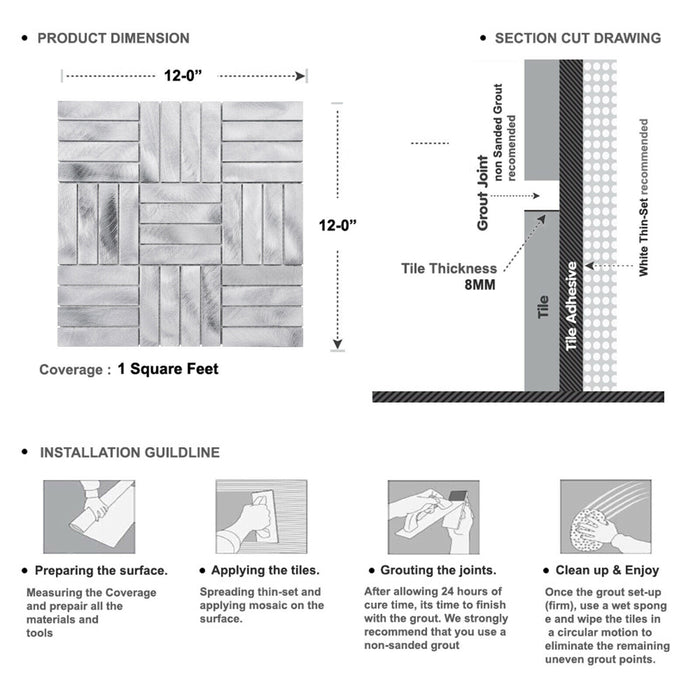 • PRODUCT DIMENSION

12-0”

12-0”

Coverage : 1 Square Feet

• SECTION CUT DRAWING

Grout Joint
non Sanded Grout recomended

Tile Thickness
8MM

Tile

Tile Adhesive

White Thin-Set recommended

• INSTALLATION GUILDLINE

• Preparing the surface.

Measuring the Coverage and prepair all the materials and tools

• Applying the tiles.

Spreading thin-set and applying mosaic on the surface.

• Grouting the joints.

After allowing 24 hours of cure time, its time to finish with the grout. We strongly recommend that you use a non-sanded grout

• Clean up & Enjoy

Once the grout set-up (firm), use a wet spong e and wipe the tiles in a circular motion to eliminate the remaining uneven grout points.