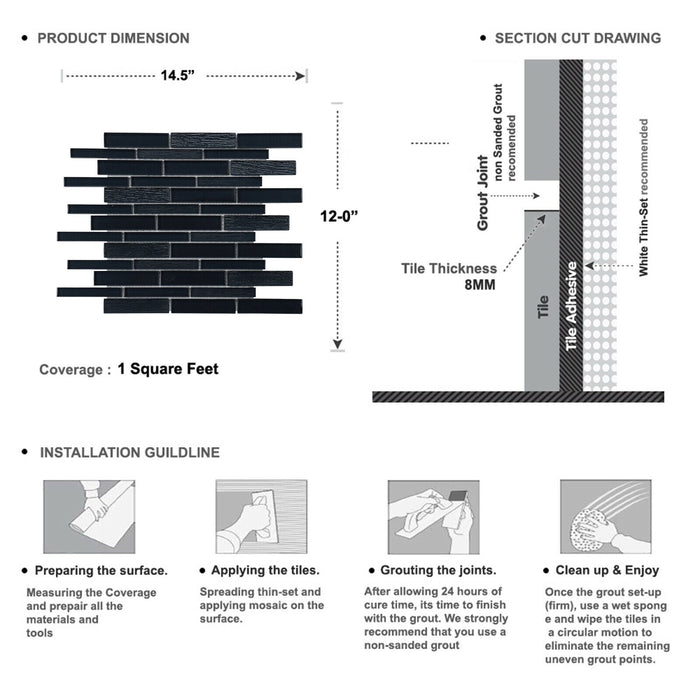 • PRODUCT DIMENSION

14.5”

12-0”

Coverage : 1 Square Feet

• SECTION CUT DRAWING

Grout Joint
non Sanded Grout recomended

Tile Thickness
8MM

Tile

Tile Adhesive

White Thin-Set recommended

• INSTALLATION GUILDLINE

• Preparing the surface.

Measuring the Coverage and prepair all the materials and tools

• Applying the tiles.

Spreading thin-set and applying mosaic on the surface.

• Grouting the joints.

After allowing 24 hours of cure time, its time to finish with the grout. We strongly recommend that you use a non-sanded grout

• Clean up & Enjoy

Once the grout set-up (firm), use a wet spong e and wipe the tiles in a circular motion to eliminate the remaining uneven grout points.