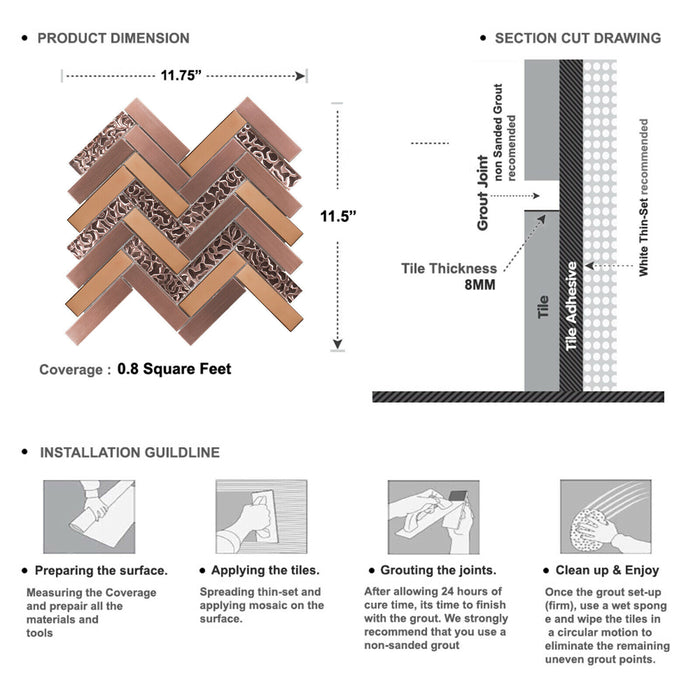 • PRODUCT DIMENSION

11.75”

11.5”

Coverage : 0.8 Square Feet

• SECTION CUT DRAWING

Grout Joint
non Sanded Grout recomended

Tile Thickness 8MM

Tile

Tile Adhesive

White Thin-Set recommended

• INSTALLATION GUILDLINE

• Preparing the surface.

Measuring the Coverage and prepair all the materials and tools

• Applying the tiles.

Spreading thin-set and applying mosaic on the surface.

• Grouting the joints.

After allowing 24 hours of cure time, its time to finish with the grout. We strongly recommend that you use a non-sanded grout

• Clean up & Enjoy

Once the grout set-up (firm), use a wet spong e and wipe the tiles in a circular motion to eliminate the remaining uneven grout points.